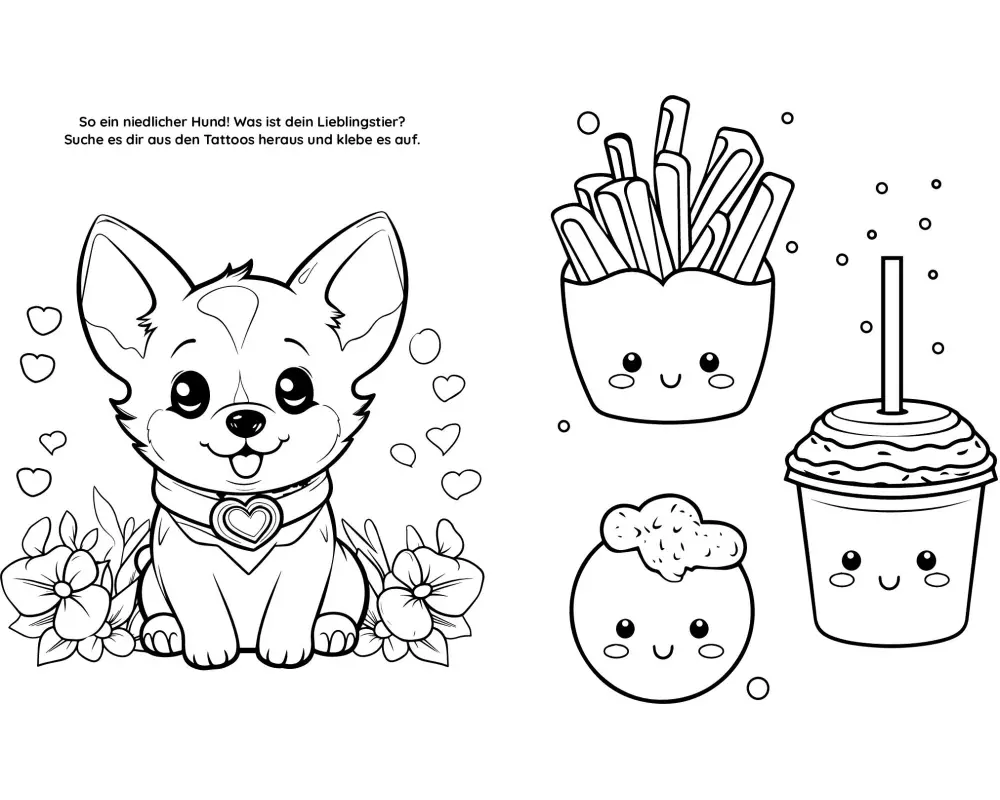 So ein niedlicher Hund! Was ist dein Lieblingstier?
Suche es dir aus den Tattoos heraus und klebe es auf.