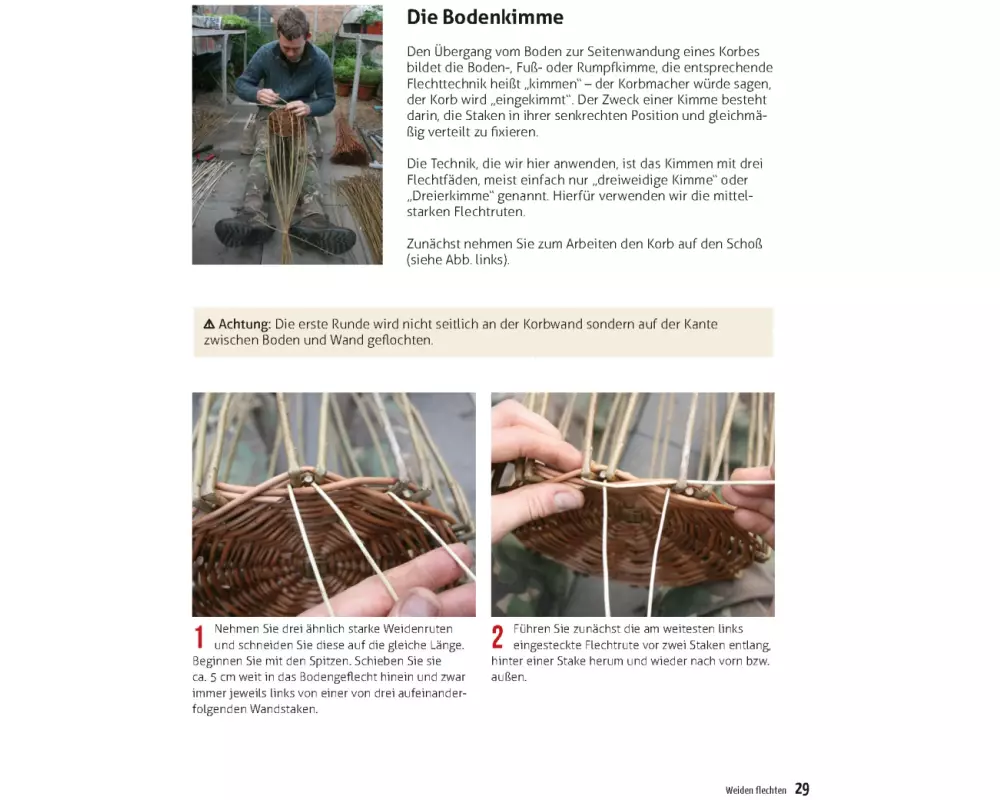 Die Bodenkimme

Den Übergang vom Boden zur Seitenwandung eines Korbes bildet die Boden-, Fuß- oder Rumpfkimme, die entsprechende Flechttechnik heißt „kimmen“ – der Korbmacher würde sagen, der Korb wird „eingekimmt“. Der Zweck einer Kimme besteht darin, die Staken in ihrer senkrechten Position und gleichmäßig verteilt zu fixieren.

Die Technik, die wir hier anwenden, ist das Kimmen mit drei Flechtfäden, meist einfach nur „dreiweidige Kimme“ oder „Dreierkimme“ genannt. Hierfür verwenden wir die mittelstarken Flechtruten.

Zunächst nehmen Sie zum Arbeiten den Korb auf den Schoß (siehe Abb. links).

⚠ Achtung: Die erste Runde wird nicht seitlich an der Korbwand sondern auf der Kante zwischen Boden und Wand geflochten.

1 Nehmen Sie drei ähnlich starke Weidenruten und schneiden Sie diese auf die gleiche Länge. Beginnen Sie mit den Spitzen. Schieben Sie sie ca. 5 cm weit in das Bodengeflecht hinein und zwar immer jeweils links von einer von drei aufeinanderfolgenden Wandstaken.

2 Führen Sie zunächst die am weitesten links eingesteckte Flechtrute vor zwei Staken entlang, hinter einer Stake herum und wieder nach vorn bzw. außen.

Weiden flechten 29