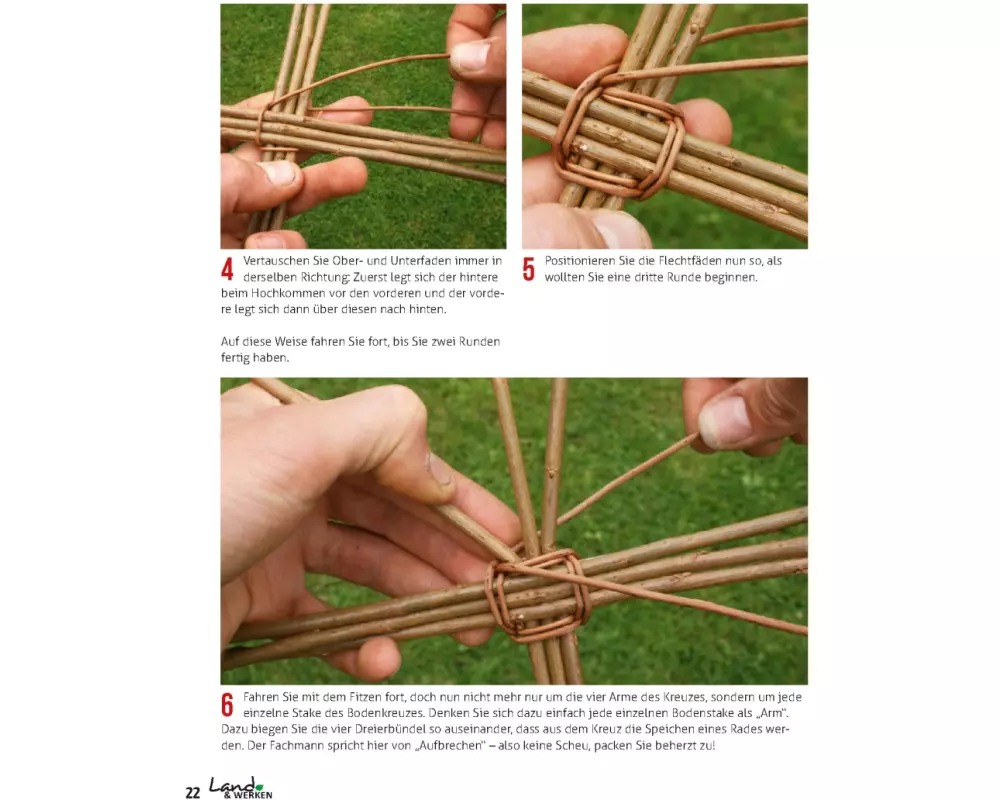 4 Vertauschen Sie Ober- und Unterfaden immer in derselben Richtung: Zuerst legt sich der hintere beim Hochkommen vor den vorderen und der vordere legt sich dann über diesen nach hinten.

Auf diese Weise fahren Sie fort, bis Sie zwei Runden fertig haben.

5 Positionieren Sie die Flechtfäden nun so, als wollten Sie eine dritte Runde beginnen.

6 Fahren Sie mit dem Fitzen fort, doch nun nicht mehr nur um die vier Arme des Kreuzes, sondern um jede einzelne Stake des Bodenkreuzes. Denken Sie sich dazu einfach jede einzelnen Bodenstake als „Arm". Dazu biegen Sie die vier Dreierbündel so auseinander, dass aus dem Kreuz die Speichen eines Rades werden. Der Fachmann spricht hier von „Aufbrechen" – also keine Scheu, packen Sie beherzt zu!

22 Land & WERKEN