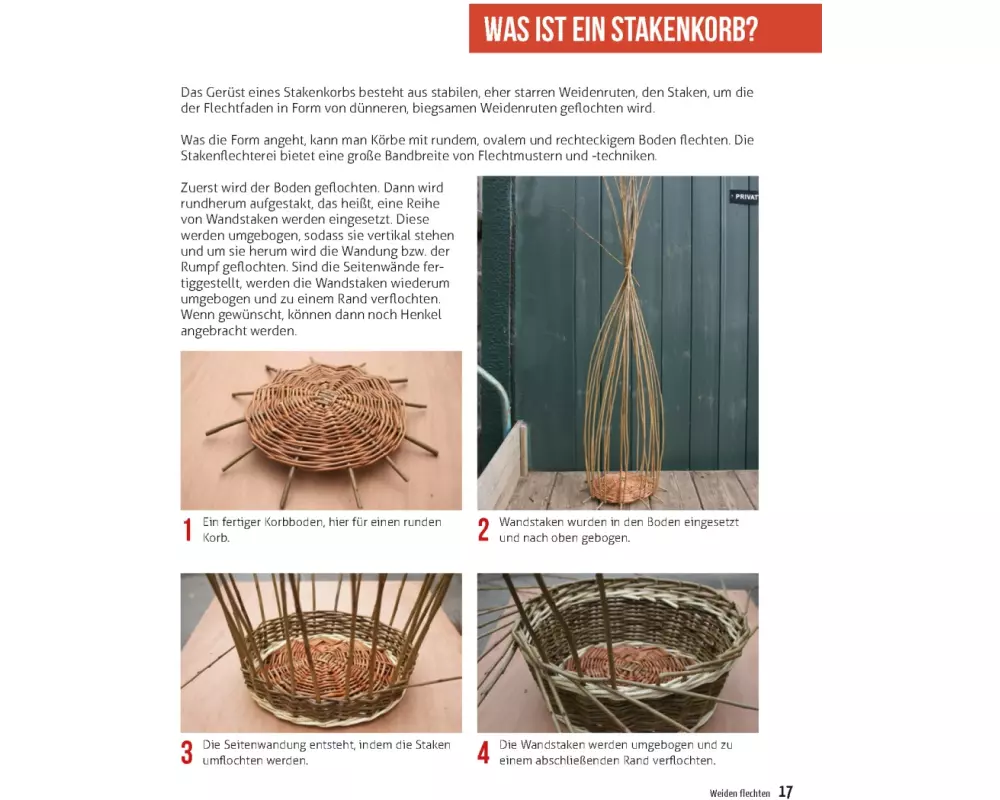 WAS IST EIN STAKENKORB?

Das Gerüst eines Stakenkorbs besteht aus stabilen, eher starren Weidenruten, den Staken, um die der Flechtfaden in Form von dünneren, biegsamen Weidenruten geflochten wird.

Was die Form angeht, kann man Körbe mit rundem, ovalem und rechteckigem Boden flechten. Die Stakenflechterei bietet eine große Bandbreite von Flechtmustern und -techniken.

Zuerst wird der Boden geflochten. Dann wird rundherum aufgestakt, das heißt, eine Reihe von Wandstaken werden eingesetzt. Diese werden umgebogen, sodass sie vertikal stehen und um sie herum wird die Wandung bzw. der Rumpf geflochten. Sind die Seitenwände fertiggestellt, werden die Wandstaken wiederum umgebogen und zu einem Rand verflochten. Wenn gewünscht, können dann noch Henkel angebracht werden.

PRIVAT

1 Ein fertiger Korbboden, hier für einen runden Korb.

2 Wandstaken wurden in den Boden eingesetzt und nach oben gebogen.

3 Die Seitenwandung entsteht, indem die Staken umflochten werden.

4 Die Wandstaken werden umgebogen und zu einem abschließenden Rand verflochten.

Weiden flechten 17