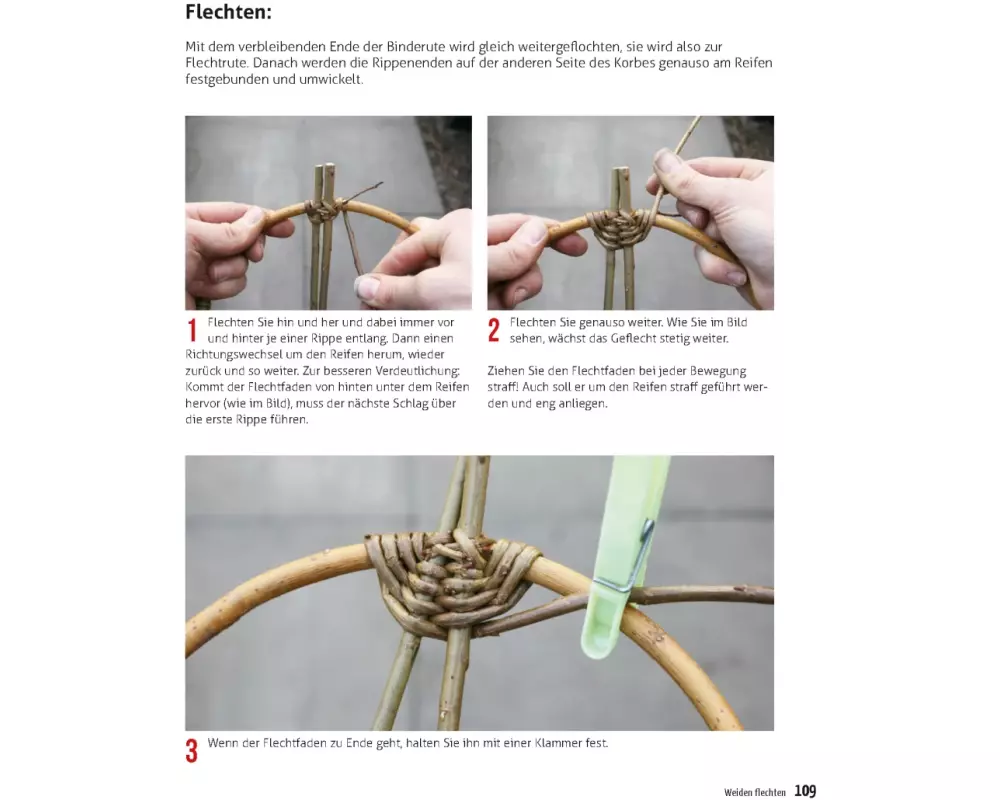 Flechten:

Mit dem verbleibenden Ende der Binderute wird gleich weitergeflochten, sie wird also zur Flechtrute. Danach werden die Rippenenden auf der anderen Seite des Korbes genauso am Reifen festgebunden und umwickelt.

1 Flechten Sie hin und her und dabei immer vor und hinter je einer Rippe entlang. Dann einen Richtungswechsel um den Reifen herum, wieder zurück und so weiter. Zur besseren Verdeutlichung: Kommt der Flechtfaden von hinten unter dem Reifen hervor (wie im Bild), muss der nächste Schlag über die erste Rippe führen.

2 Flechten Sie genauso weiter. Wie Sie im Bild sehen, wächst das Geflecht stetig weiter.

Ziehen Sie den Flechtfaden bei jeder Bewegung straff! Auch soll er um den Reifen straff geführt werden und eng anliegen.

3 Wenn der Flechtfaden zu Ende geht, halten Sie ihn mit einer Klammer fest.

Weiden flechten 109