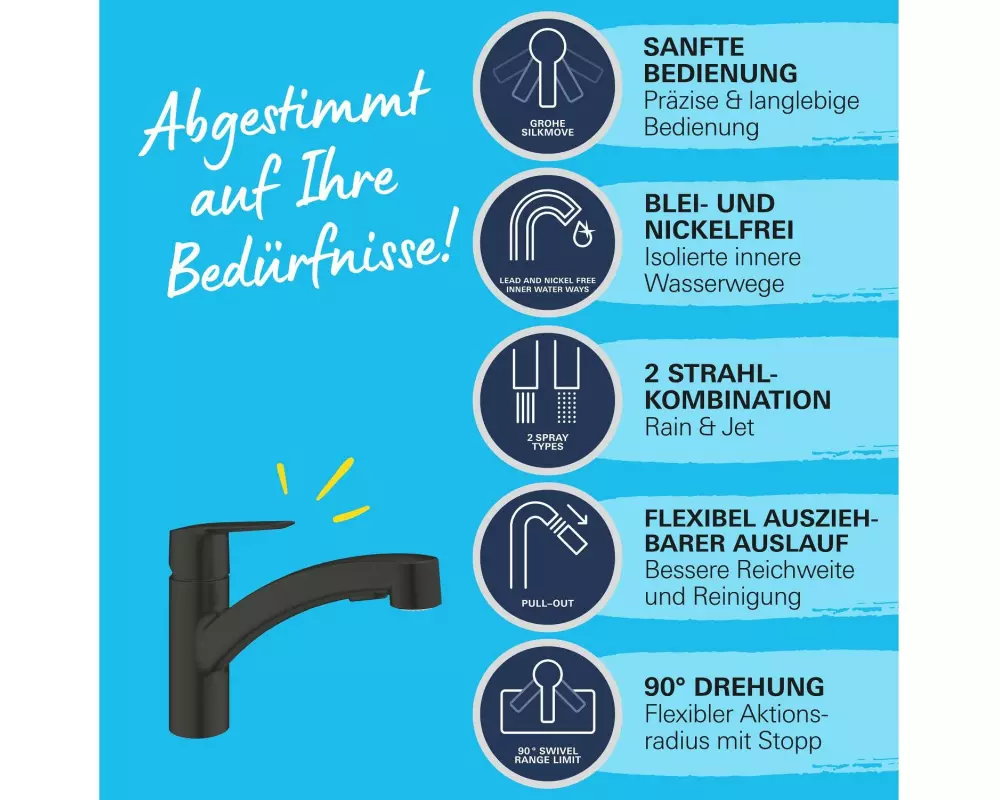 Abgestimmt auf Ihre Bedürfnisse!

GROHE SILKMOVE

SANFTE BEDIENUNG
Präzise & langlebige Bedienung

LEAD AND NICKEL FREE INNER WATER WAYS

BLEI- UND NICKELFREI
Isolierte innere Wasserwege

2 SPRAY TYPES

2 STRAHL-KOMBINATION
Rain & Jet

PULL-OUT

FLEXIBEL AUSZIEHBARER AUSLAUF
Bessere Reichweite und Reinigung

90° SWIVEL RANGE LIMIT

90° DREHUNG
Flexibler Aktionsradius mit Stopp