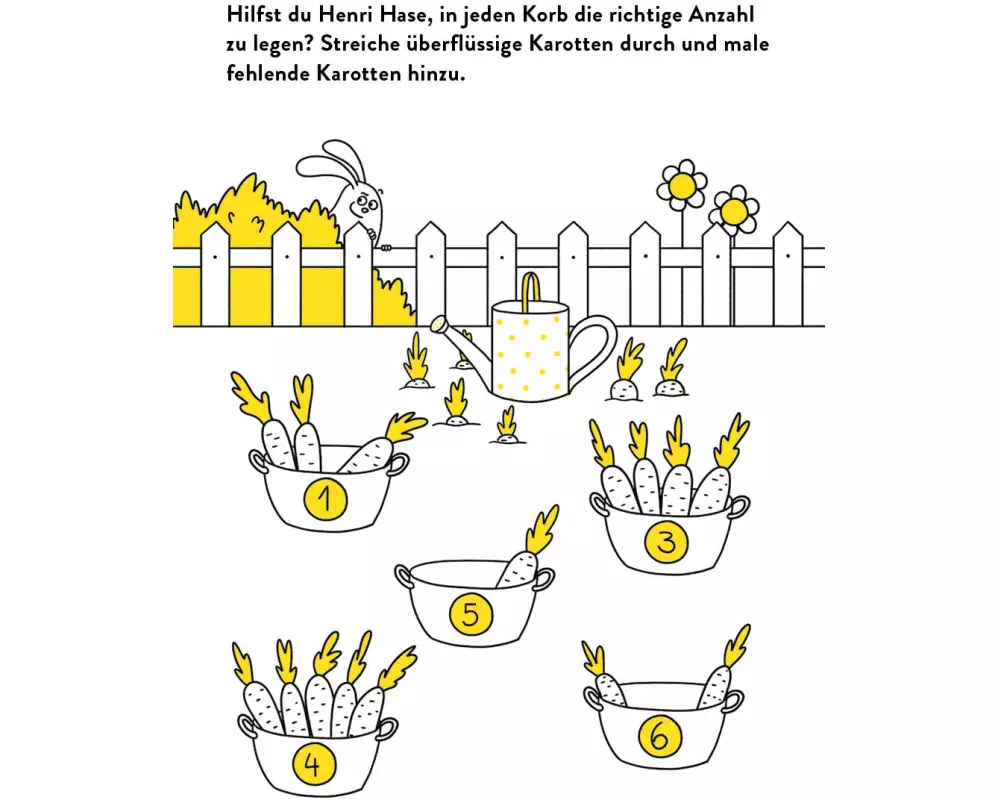 Hilfst du Henri Hase, in jeden Korb die richtige Anzahl zu legen? Streiche überflüssige Karotten durch und male fehlende Karotten hinzu.

1

3

5

4

6