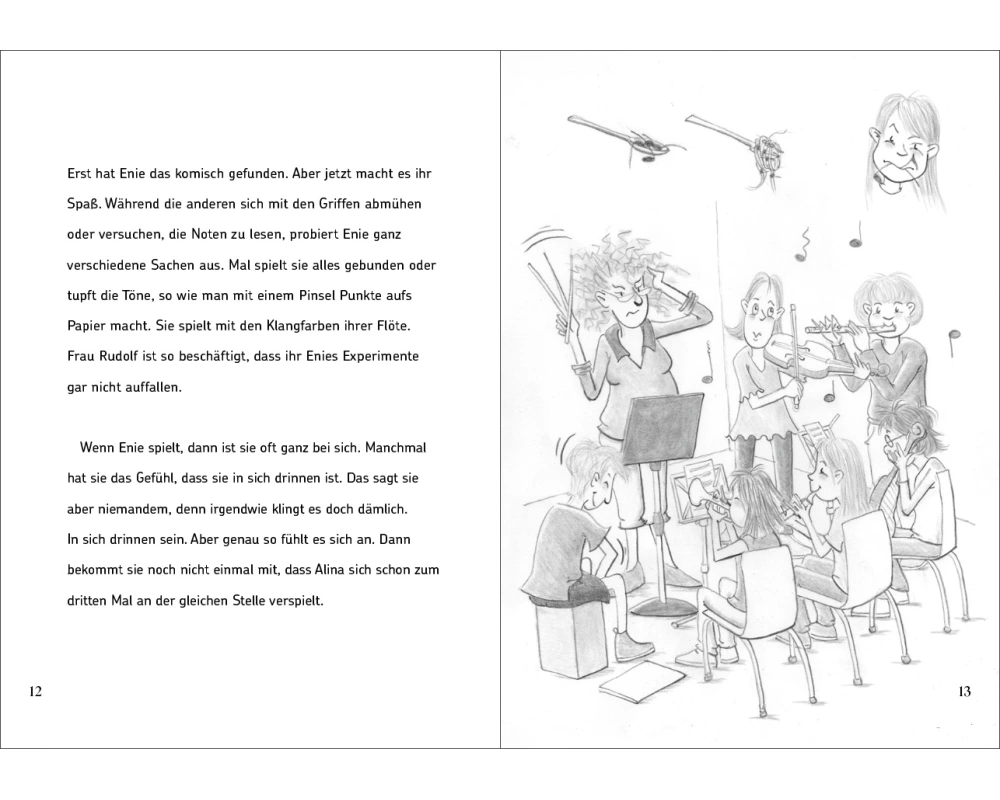 Erst hat Enie das komisch gefunden. Aber jetzt macht es ihr Spaß. Während die anderen sich mit den Griffen abmühen oder versuchen, die Noten zu lesen, probiert Enie ganz verschiedene Sachen aus. Mal spielt sie alles gebunden oder tupft die Töne, so wie man mit einem Pinsel Punkte aufs Papier macht. Sie spielt mit den Klangfarben ihrer Flöte. Frau Rudolf ist so beschäftigt, dass ihr Enies Experimente gar nicht auffallen.

Wenn Enie spielt, dann ist sie oft ganz bei sich. Manchmal hat sie das Gefühl, dass sie in sich drinnen ist. Das sagt sie aber niemandem, denn irgendwie klingt es doch dämlich. In sich drinnen sein. Aber genau so fühlt es sich an. Dann bekommt sie noch nicht einmal mit, dass Alina sich schon zum dritten Mal an der gleichen Stelle verspielt.

12

13