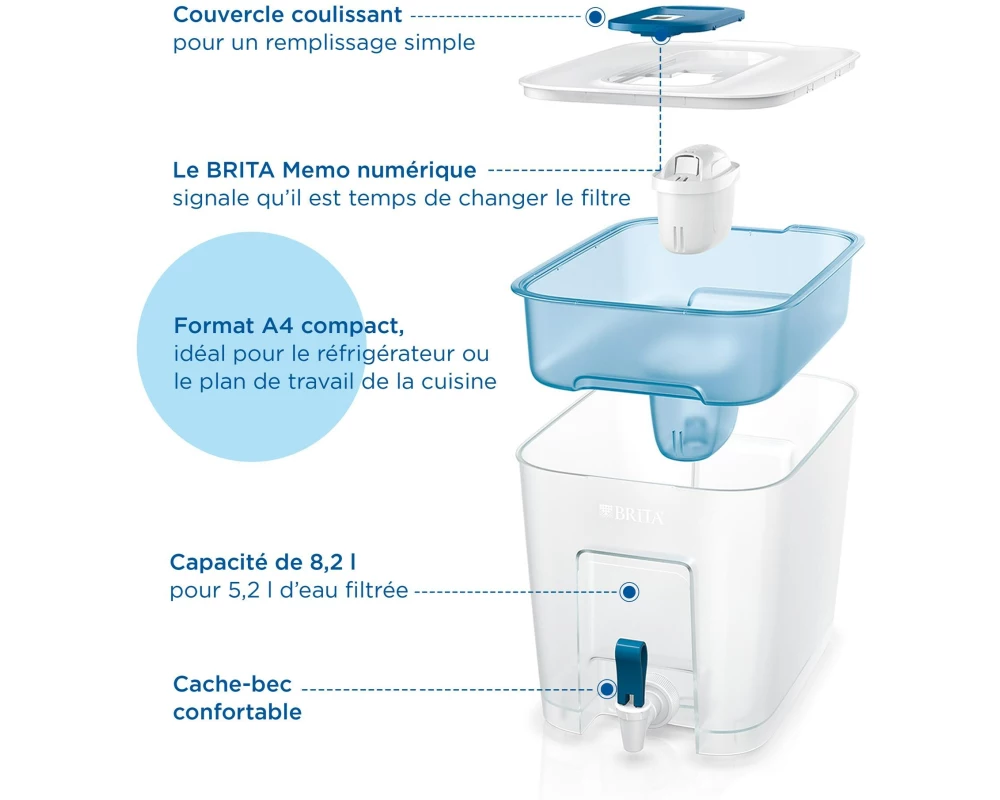 Couvercle coulissant
pour un remplissage simple

Le BRITA Memo numérique
signale qu'il est temps de changer le filtre

Format A4 compact,
idéal pour le réfrigérateur ou le plan de travail de la cuisine

BRITA

Capacité de 8,2 l
pour 5,2 l d'eau filtrée

Cache-bec
confortable