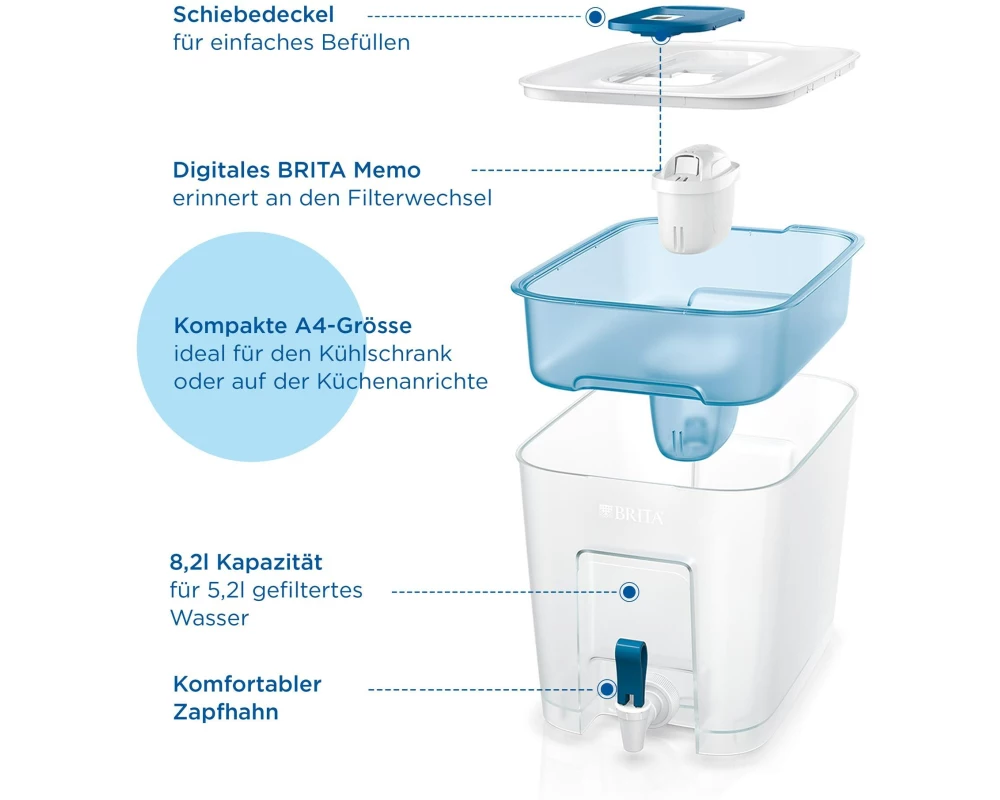 Schiebedeckel
für einfaches Befüllen

Digitales BRITA Memo
erinnert an den Filterwechsel

Kompakte A4-Grösse
ideal für den Kühlschrank oder auf der Küchenanrichte

BRITA

8,2l Kapazität
für 5,2l gefiltertes Wasser

Komfortabler Zapfhahn