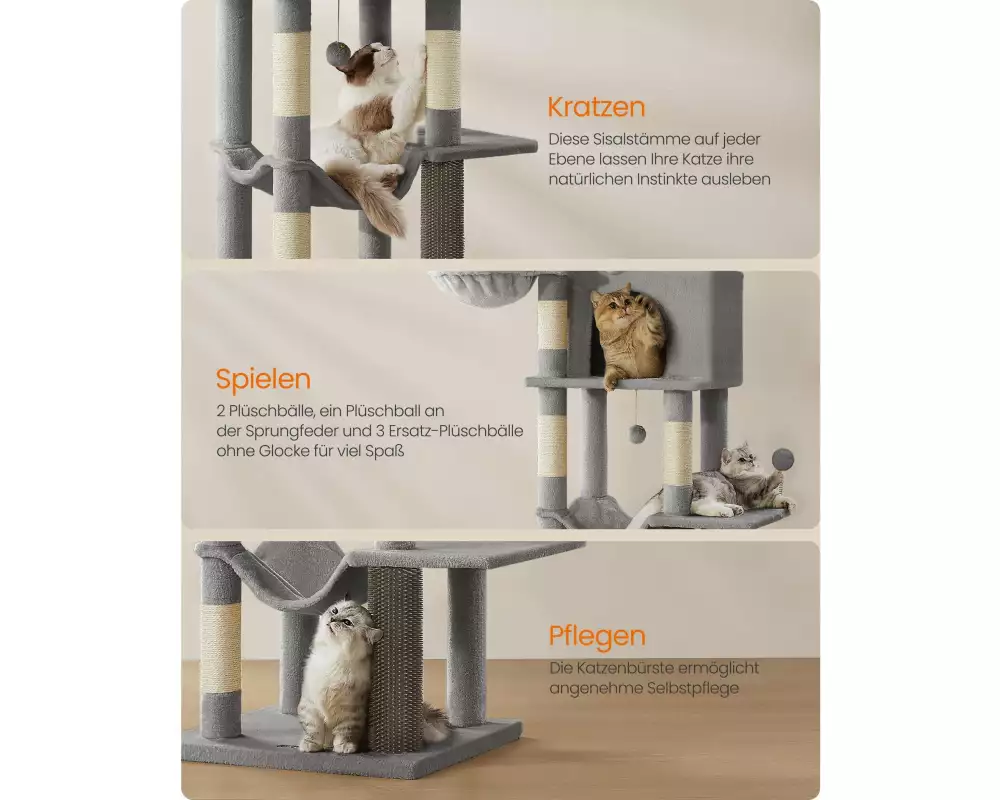 Kratzen

Diese Sisalstämme auf jeder Ebene lassen Ihre Katze ihre natürlichen Instinkte ausleben

Spielen

2 Plüschbälle, ein Plüschball an der Sprungfeder und 3 Ersatz-Plüschbälle ohne Glocke für viel Spaß

Pflegen

Die Katzenbürste ermöglicht angenehme Selbstpflege