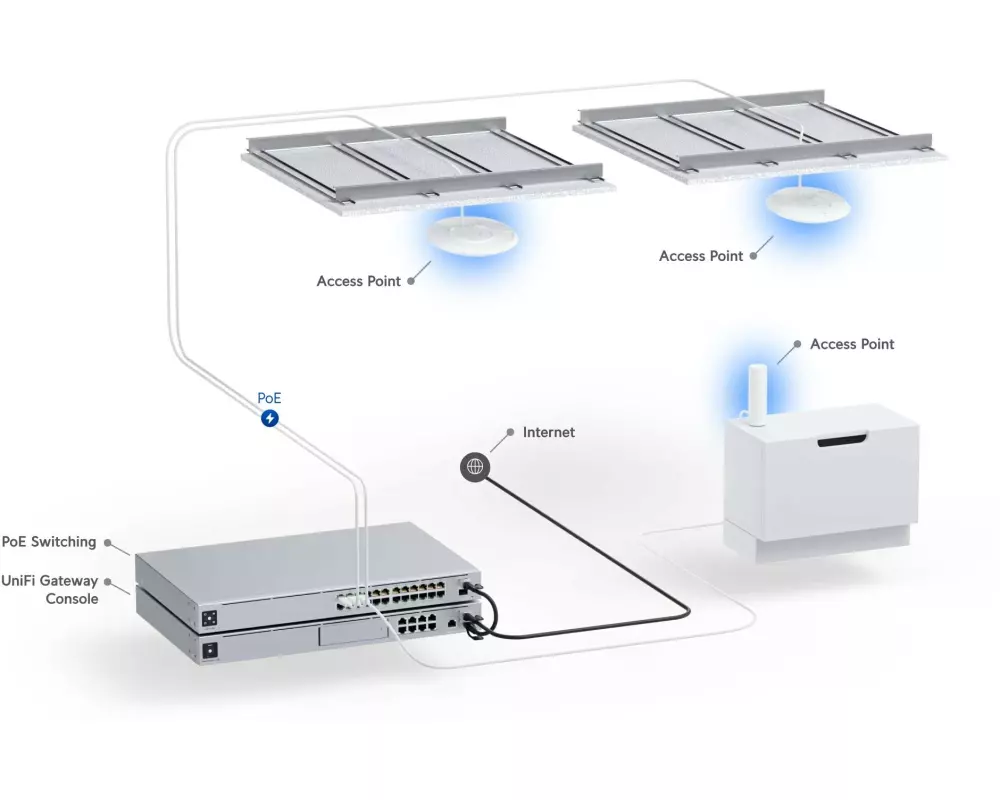 Access Point

Access Point

Access Point

PoE

Internet

PoE Switching

UniFi Gateway Console