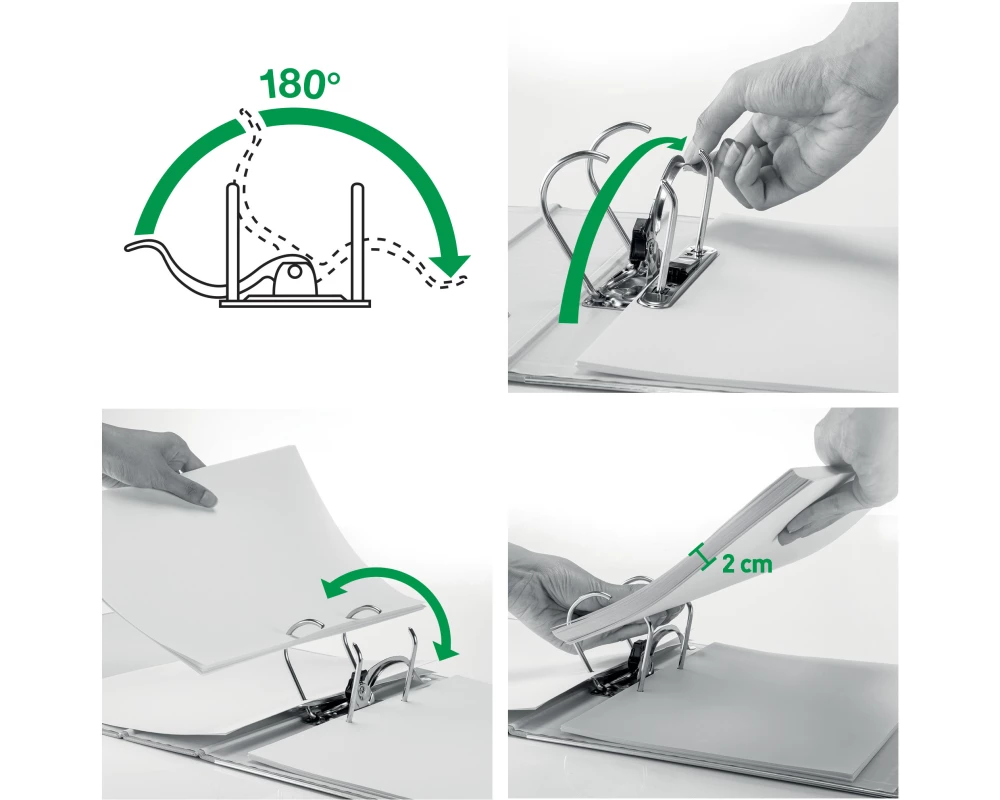 180°

2 cm