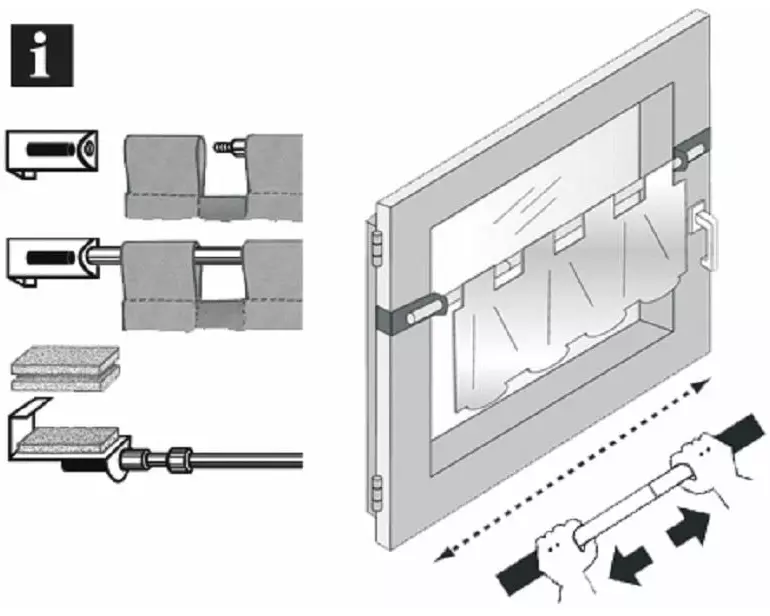 i