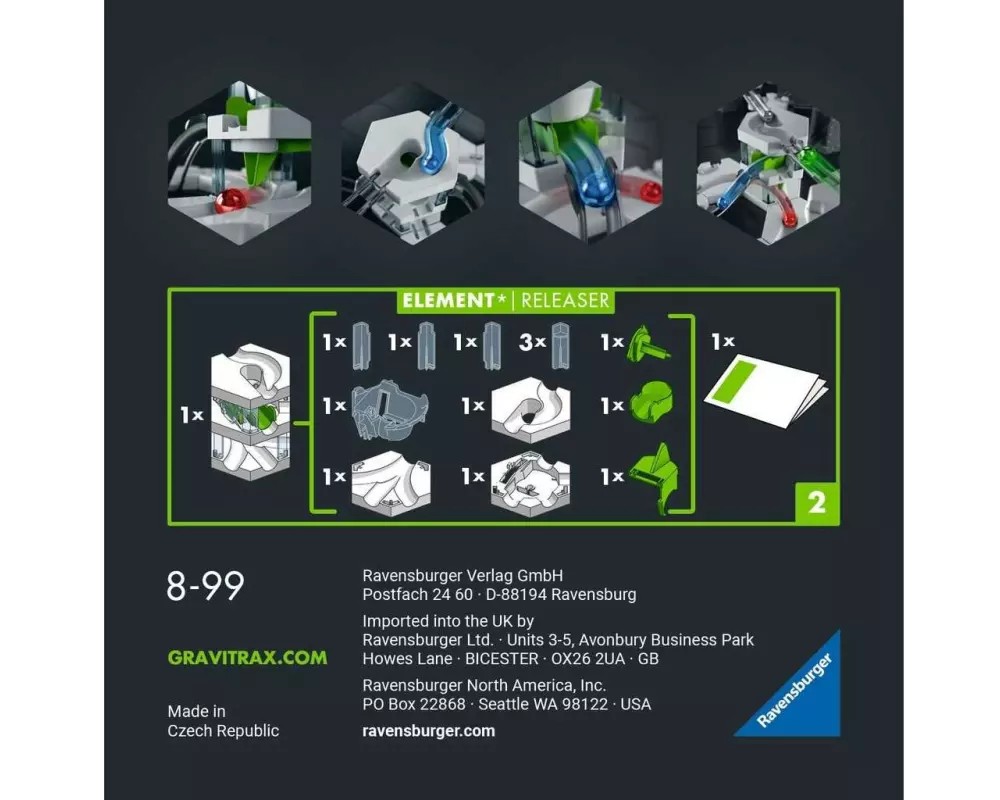 ELEMENT* | RELEASER

1x

1x 1x 1x 3x 1x

1x 1x 1x

1x 1x 1x

1x

2

8-99

GRAVITRAX.COM

Made in
Czech Republic

Ravensburger Verlag GmbH
Postfach 24 60 · D-88194 Ravensburg

Imported into the UK by
Ravensburger Ltd. · Units 3-5, Avonbury Business Park
Howes Lane · BICESTER · OX26 2UA · GB

Ravensburger North America, Inc.
PO Box 22868 · Seattle WA 98122 · USA

ravensburger.com

Ravensburger