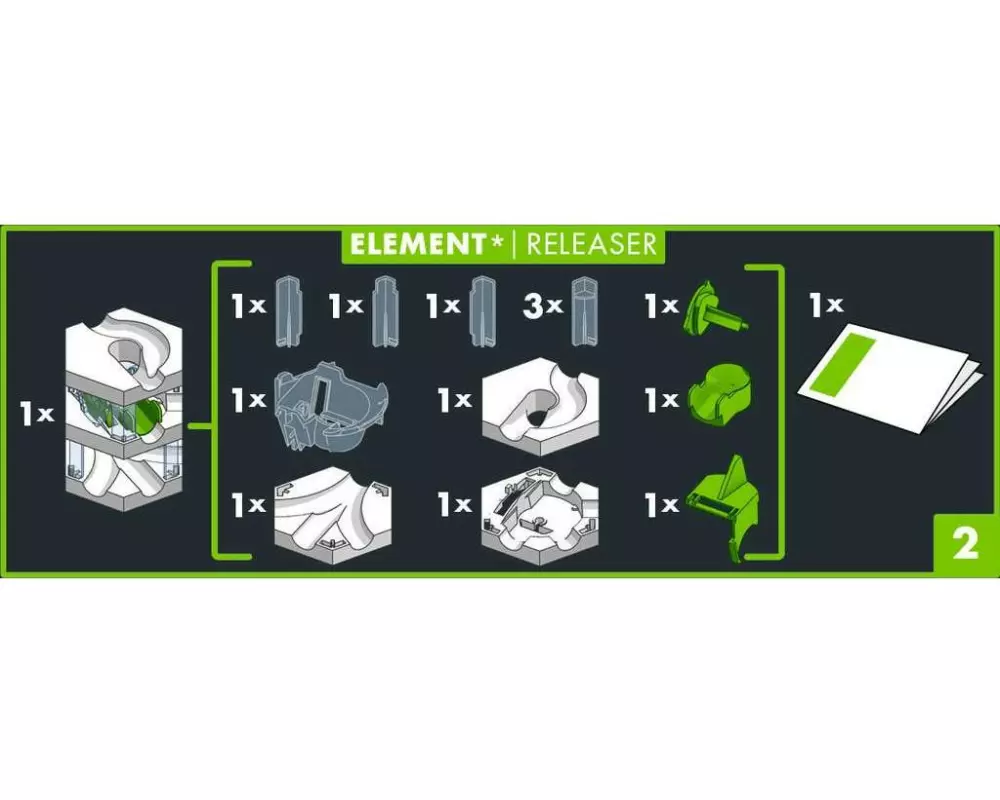 ELEMENT* | RELEASER

1x

1x 1x 1x 3x 1x

1x 1x 1x

1x 1x 1x

1x

2