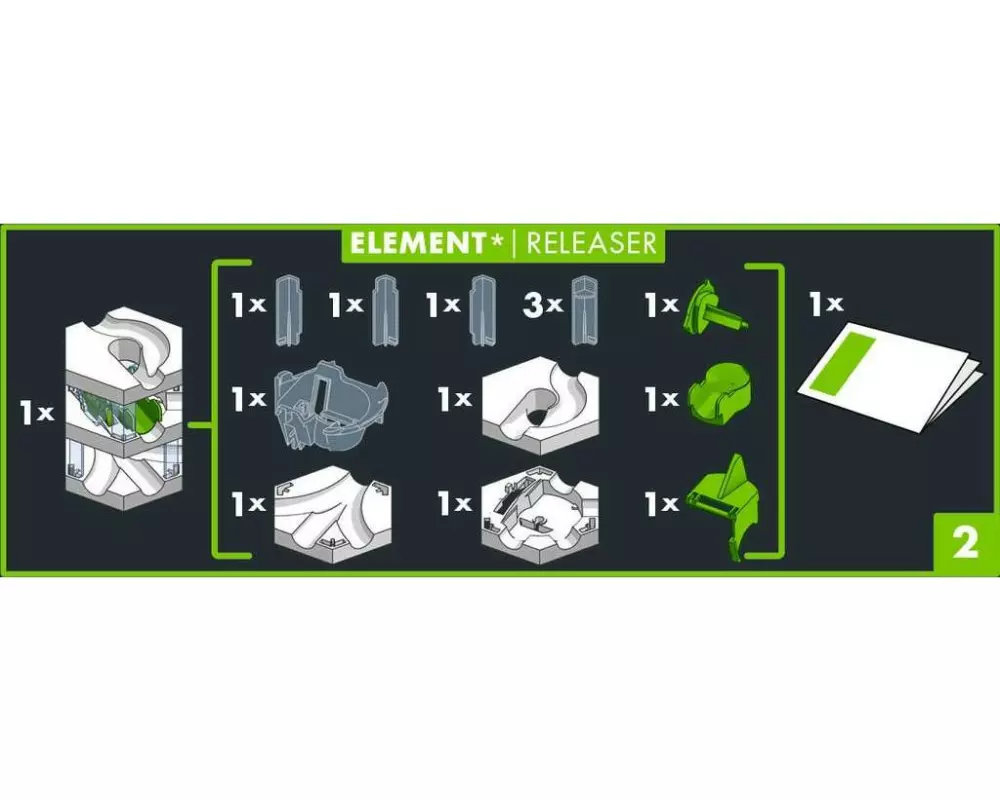 ELEMENT* | RELEASER

1x

1x 1x 1x 3x 1x

1x 1x 1x

1x 1x 1x

1x

2