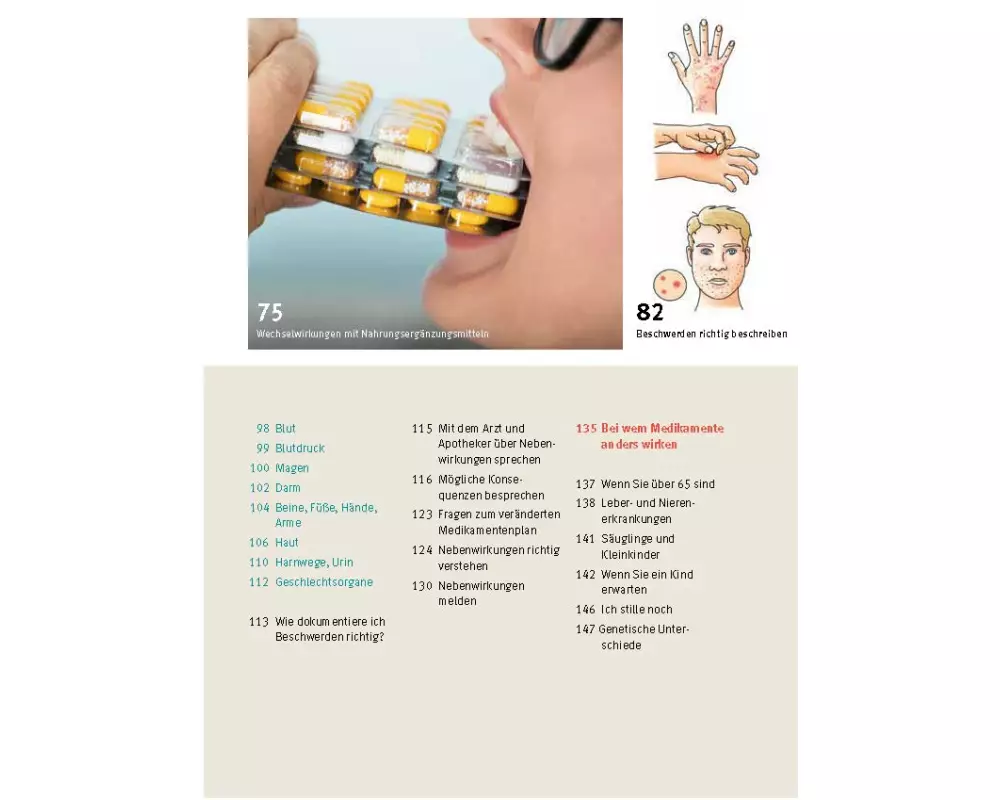 75
Wechselwirkungen mit Nahrungsergänzungsmitteln

82
Beschwerden richtig beschreiben

98 Blut
99 Blutdruck
100 Magen
102 Darm
104 Beine, Füße, Hände, Arme
106 Haut
110 Harnwege, Urin
112 Geschlechtsorgane

113 Wie dokumentiere ich Beschwerden richtig?

115 Mit dem Arzt und Apotheker über Nebenwirkungen sprechen
116 Mögliche Konsequenzen besprechen
123 Fragen zum veränderten Medikamentenplan
124 Nebenwirkungen richtig verstehen
130 Nebenwirkungen melden

135 Bei wem Medikamente anders wirken

137 Wenn Sie über 65 sind
138 Leber- und Nierenerkrankungen
141 Säuglinge und Kleinkinder
142 Wenn Sie ein Kind erwarten
146 Ich stille noch
147 Genetische Unterschiede