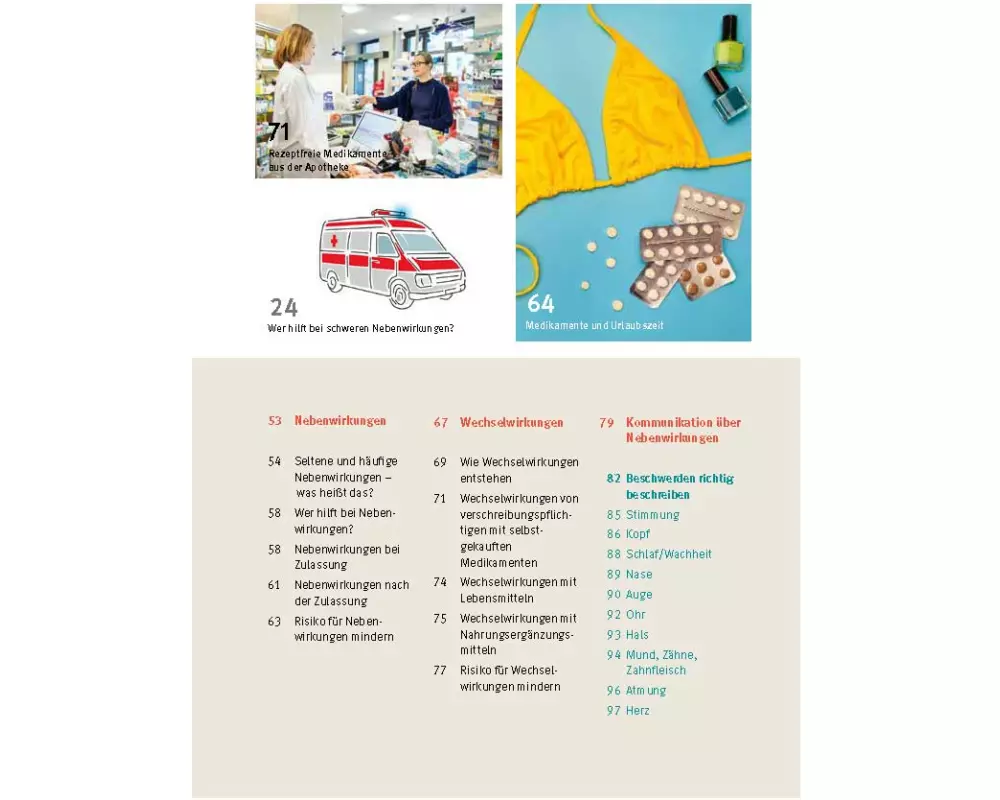 71
Rezeptfreie Medikamente aus der Apotheke

24
Wer hilft bei schweren Nebenwirkungen?

64
Medikamente und Urlaubszeit

53 Nebenwirkungen

54 Seltene und häufige Nebenwirkungen – was heißt das?

58 Wer hilft bei Nebenwirkungen?

58 Nebenwirkungen bei Zulassung

61 Nebenwirkungen nach der Zulassung

63 Risiko für Nebenwirkungen mindern

67 Wechselwirkungen

69 Wie Wechselwirkungen entstehen

71 Wechselwirkungen von verschreibungspflichtigen mit selbstgekauften Medikamenten

74 Wechselwirkungen mit Lebensmitteln

75 Wechselwirkungen mit Nahrungsergänzungsmitteln

77 Risiko für Wechselwirkungen mindern

79 Kommunikation über Nebenwirkungen

82 Beschwerden richtig beschreiben

85 Stimmung

86 Kopf

88 Schlaf/Wachheit

89 Nase

90 Auge

92 Ohr

93 Hals

94 Mund, Zähne, Zahnfleisch

96 Atmung

97 Herz