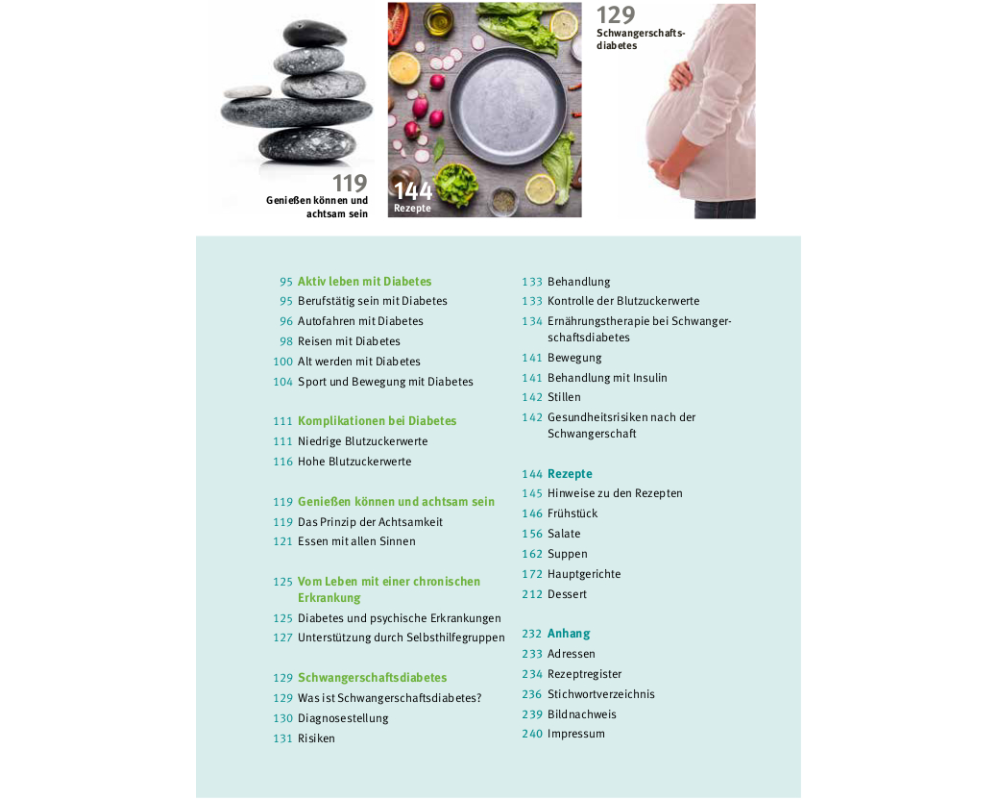 119
Genießen können und achtsam sein

144
Rezepte

129
Schwangerschaftsdiabetes

95 Aktiv leben mit Diabetes
95 Berufstätig sein mit Diabetes
96 Autofahren mit Diabetes
98 Reisen mit Diabetes
100 Alt werden mit Diabetes
104 Sport und Bewegung mit Diabetes

111 Komplikationen bei Diabetes
111 Niedrige Blutzuckerwerte
116 Hohe Blutzuckerwerte

119 Genießen können und achtsam sein
119 Das Prinzip der Achtsamkeit
121 Essen mit allen Sinnen

125 Vom Leben mit einer chronischen Erkrankung
125 Diabetes und psychische Erkrankungen
127 Unterstützung durch Selbsthilfegruppen

129 Schwangerschaftsdiabetes
129 Was ist Schwangerschaftsdiabetes?
130 Diagnosestellung
131 Risiken

133 Behandlung
133 Kontrolle der Blutzuckerwerte
134 Ernährungstherapie bei Schwangerschaftsdiabetes
141 Bewegung
141 Behandlung mit Insulin
142 Stillen
142 Gesundheitsrisiken nach der Schwangerschaft

144 Rezepte
145 Hinweise zu den Rezepten
146 Frühstück
156 Salate
162 Suppen
172 Hauptgerichte
212 Dessert

232 Anhang
233 Adressen
234 Rezeptregister
236 Stichwortverzeichnis
239 Bildnachweis
240 Impressum