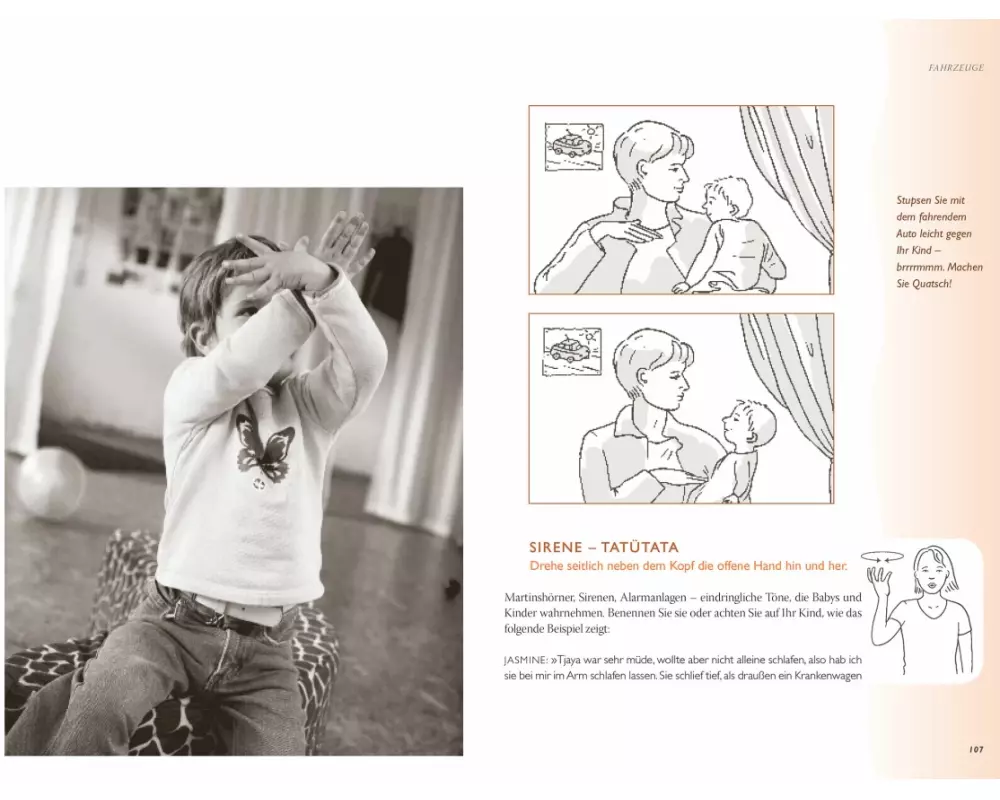 FAHRZEUGE

Stupsen Sie mit dem fahrendem Auto leicht gegen Ihr Kind – brrrrmmm. Machen Sie Quatsch!

SIRENE – TATÜTATA
Drehe seitlich neben dem Kopf die offene Hand hin und her.

Martinshörner, Sirenen, Alarmanlagen – eindringliche Töne, die Babys und Kinder wahrnehmen. Benennen Sie sie oder achten Sie auf Ihr Kind, wie das folgende Beispiel zeigt:

JASMINE: »Tjaya war sehr müde, wollte aber nicht alleine schlafen, also hab ich sie bei mir im Arm schlafen lassen. Sie schlief tief, als draußen ein Krankenwagen

107