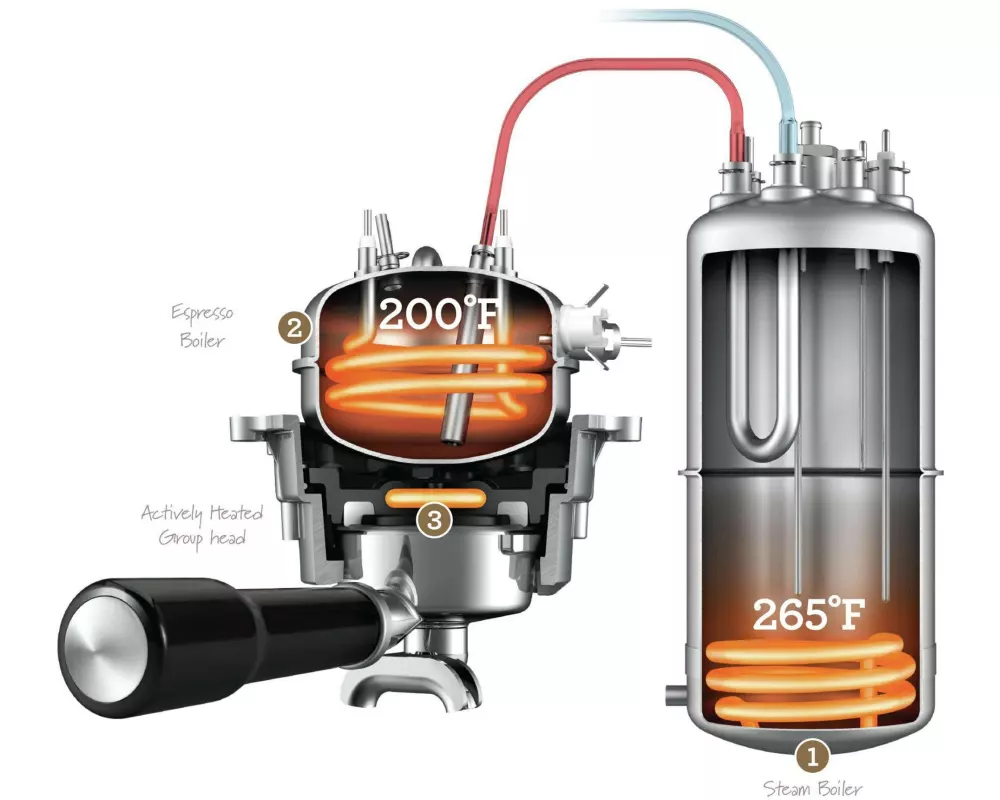 Espresso Boiler
2
200°F
Actively Heated Group head
3
265°F
1
Steam Boiler