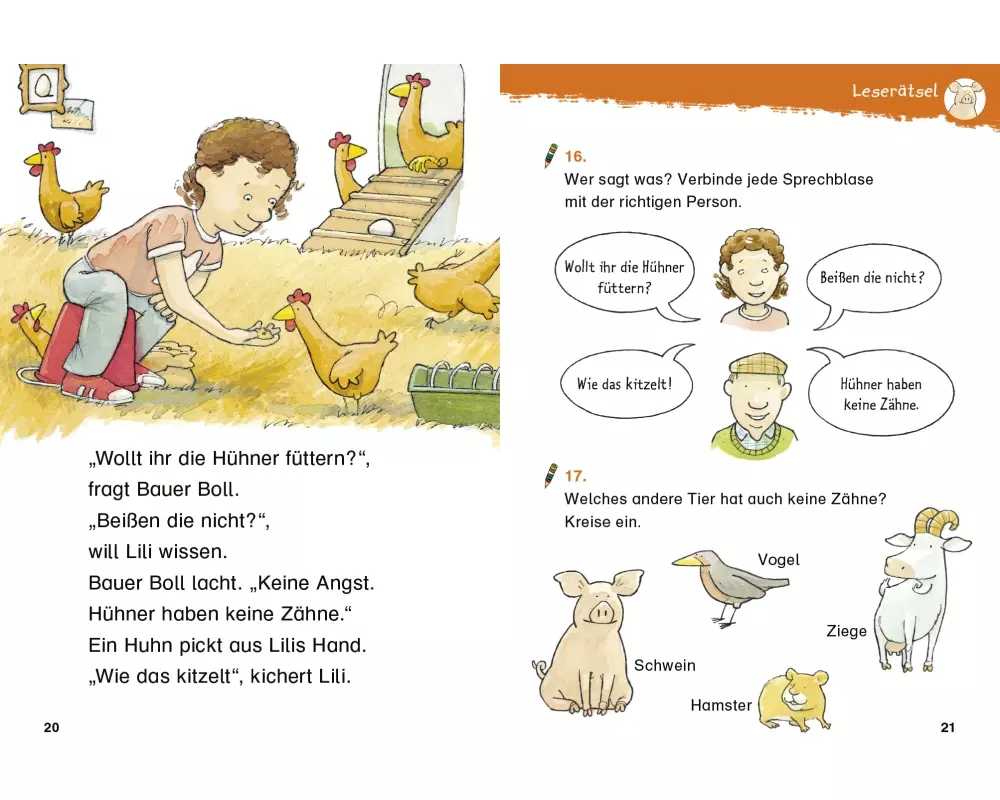 „Wollt ihr die Hühner füttern?“, fragt Bauer Boll.
„Beißen die nicht?“, will Lili wissen.
Bauer Boll lacht. „Keine Angst. Hühner haben keine Zähne.“
Ein Huhn pickt aus Lilis Hand.
„Wie das kitzelt“, kichert Lili.

20

Leserätsel

16.
Wer sagt was? Verbinde jede Sprechblase mit der richtigen Person.

Wollt ihr die Hühner füttern?

Beißen die nicht?

Wie das kitzelt!

Hühner haben keine Zähne.

17.
Welches andere Tier hat auch keine Zähne? Kreise ein.

Vogel

Ziege

Schwein

Hamster

21