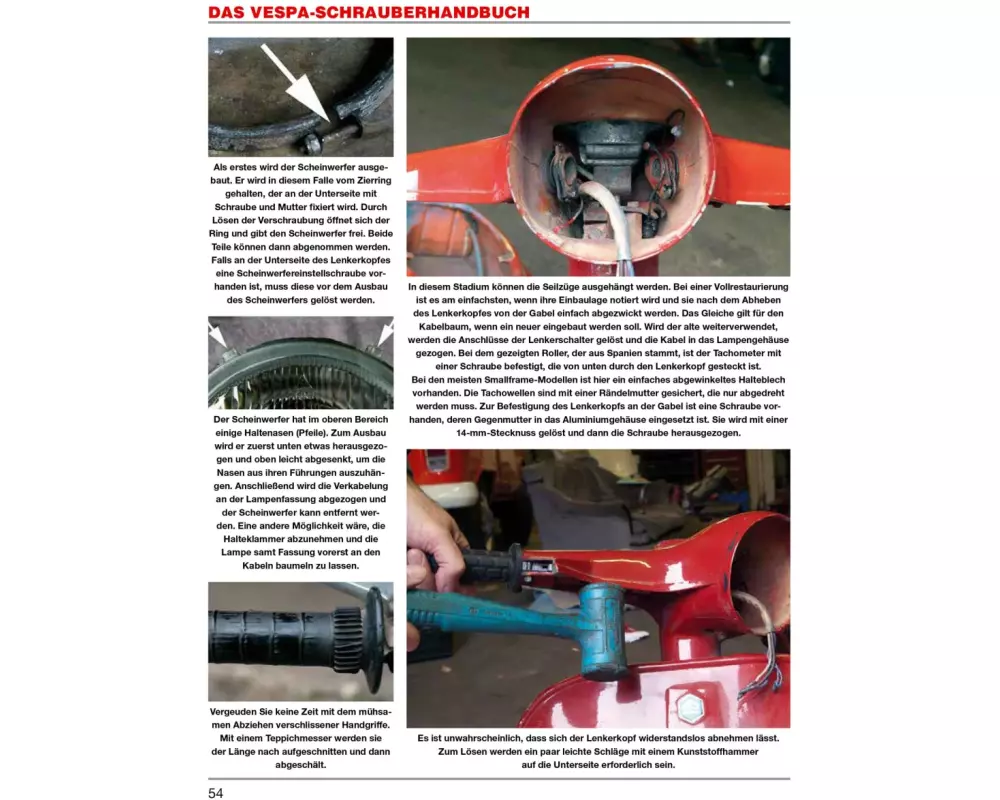 DAS VESPA-SCHRAUBERHANDBUCH

Als erstes wird der Scheinwerfer ausgebaut. Er wird in diesem Falle vom Zierring gehalten, der an der Unterseite mit Schraube und Mutter fixiert wird. Durch Lösen der Verschraubung öffnet sich der Ring und gibt den Scheinwerfer frei. Beide Teile können dann abgenommen werden. Falls an der Unterseite des Lenkerkopfes eine Scheinwerfereinstellschraube vorhanden ist, muss diese vor dem Ausbau des Scheinwerfers gelöst werden.

Der Scheinwerfer hat im oberen Bereich einige Haltenasen (Pfeile). Zum Ausbau wird er zuerst unten etwas herausgezogen und oben leicht abgesenkt, um die Nasen aus ihren Führungen auszuhängen. Anschließend wird die Verkabelung an der Lampenfassung abgezogen und der Scheinwerfer kann entfernt werden. Eine andere Möglichkeit wäre, die Halteklammer abzunehmen und die Lampe samt Fassung vorerst an den Kabeln baumeln zu lassen.

Vergeuden Sie keine Zeit mit dem mühsamen Abziehen verschlissener Handgriffe. Mit einem Teppichmesser werden sie der Länge nach aufgeschnitten und dann abgeschält.

In diesem Stadium können die Seilzüge ausgehängt werden. Bei einer Vollrestaurierung ist es am einfachsten, wenn ihre Einbaulage notiert wird und sie nach dem Abheben des Lenkerkopfes von der Gabel einfach abgezwickt werden. Das Gleiche gilt für den Kabelbaum, wenn ein neuer eingebaut werden soll. Wird der alte weiterverwendet, werden die Anschlüsse der Lenkerschalter gelöst und die Kabel in das Lampengehäuse gezogen. Bei dem gezeigten Roller, der aus Spanien stammt, ist der Tachometer mit einer Schraube befestigt, die von unten durch den Lenkerkopf gesteckt ist.
Bei den meisten Smallframe-Modellen ist hier ein einfaches abgewinkeltes Halteblech vorhanden. Die Tachowellen sind mit einer Rändelmutter gesichert, die nur abgedreht werden muss. Zur Befestigung des Lenkerkopfs an der Gabel ist eine Schraube vorhanden, deren Gegenmutter in das Aluminiumgehäuse eingesetzt ist. Sie wird mit einer 14-mm-Stecknuss gelöst und dann die Schraube herausgezogen.

Es ist unwahrscheinlich, dass sich der Lenkerkopf widerstandslos abnehmen lässt. Zum Lösen werden ein paar leichte Schläge mit einem Kunststoffhammer auf die Unterseite erforderlich sein.

54