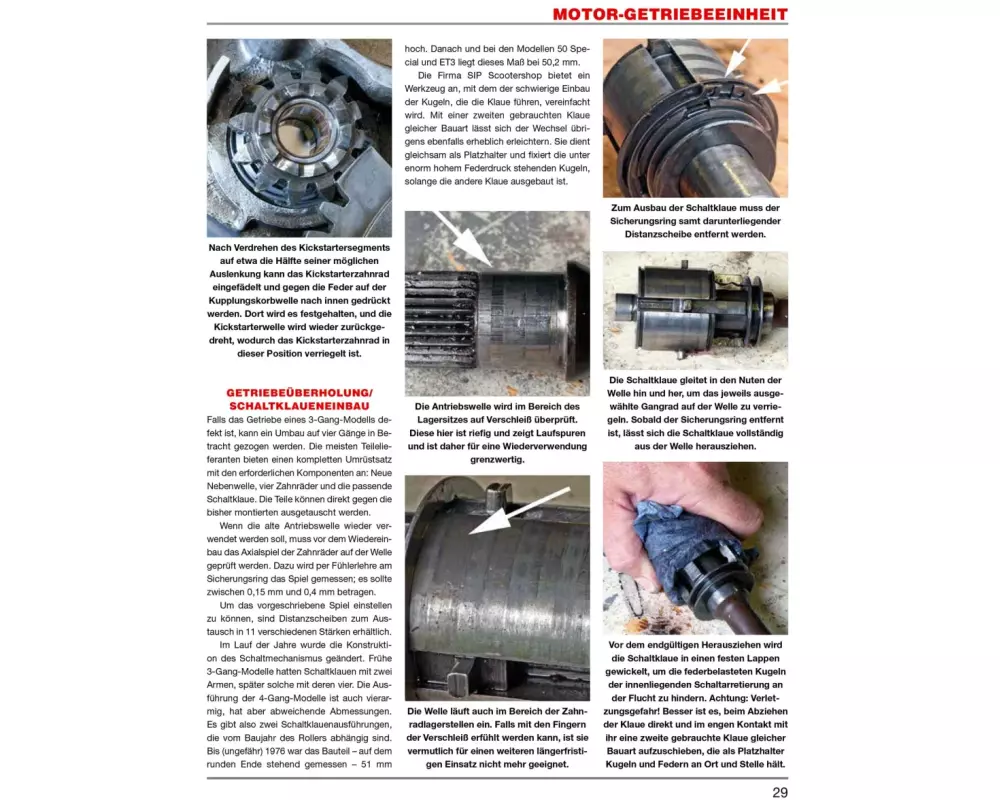 MOTOR-GETRIEBEEINHEIT

Nach Verdrehen des Kickstartersegments auf etwa die Hälfte seiner möglichen Auslenkung kann das Kickstarterzahnrad eingefädelt und gegen die Feder auf der Kupplungskorbwelle nach innen gedrückt werden. Dort wird es festgehalten, und die Kickstarterwelle wird wieder zurückgedreht, wodurch das Kickstarterzahnrad in dieser Position verriegelt ist.

GETRIEBEÜBERHOLUNG/ SCHALTKLAUENEINBAU

Falls das Getriebe eines 3-Gang-Modells defekt ist, kann ein Umbau auf vier Gänge in Betracht gezogen werden. Die meisten Teilelieferanten bieten einen kompletten Umrüstsatz mit den erforderlichen Komponenten an: Neue Nebenwelle, vier Zahnräder und die passende Schaltklaue. Die Teile können direkt gegen die bisher montierten ausgetauscht werden.

Wenn die alte Antriebswelle wieder verwendet werden soll, muss vor dem Wiedereinbau das Axialspiel der Zahnräder auf der Welle geprüft werden. Dazu wird per Fühlerlehre am Sicherungsring das Spiel gemessen; es sollte zwischen 0,15 mm und 0,4 mm betragen.

Um das vorgeschriebene Spiel einstellen zu können, sind Distanzscheiben zum Austausch in 11 verschiedenen Stärken erhältlich.

Im Lauf der Jahre wurde die Konstruktion des Schaltmechanismus geändert. Frühe 3-Gang-Modelle hatten Schaltklauen mit zwei Armen, später solche mit deren vier. Die Ausführung der 4-Gang-Modelle ist auch vierarmig, hat aber abweichende Abmessungen. Es gibt also zwei Schaltklauenausführungen, die vom Baujahr des Rollers abhängig sind. Bis (ungefähr) 1976 war das Bauteil – auf dem runden Ende stehend gemessen – 51 mm hoch. Danach und bei den Modellen 50 Special und ET3 liegt dieses Maß bei 50,2 mm.

Die Firma SIP Scootershop bietet ein Werkzeug an, mit dem der schwierige Einbau der Kugeln, die die Klaue führen, vereinfacht wird. Mit einer zweiten gebrauchten Klaue gleicher Bauart lässt sich der Wechsel übrigens ebenfalls erheblich erleichtern. Sie dient gleichsam als Platzhalter und fixiert die unter enorm hohem Federdruck stehenden Kugeln, solange die andere Klaue ausgebaut ist.

Die Antriebswelle wird im Bereich des Lagersitzes auf Verschleiß überprüft. Diese hier ist riefig und zeigt Laufspuren und ist daher für eine Wiederverwendung grenzwertig.

Die Welle läuft auch im Bereich der Zahnradlagerstellen ein. Falls mit den Fingern der Verschleiß erfühlt werden kann, ist sie vermutlich für einen weiteren längerfristigen Einsatz nicht mehr geeignet.

Zum Ausbau der Schaltklaue muss der Sicherungsring samt darunterliegender Distanzscheibe entfernt werden.

Die Schaltklaue gleitet in den Nuten der Welle hin und her, um das jeweils ausgewählte Gangrad auf der Welle zu verriegeln. Sobald der Sicherungsring entfernt ist, lässt sich die Schaltklaue vollständig aus der Welle herausziehen.

Vor dem endgültigen Herausziehen wird die Schaltklaue in einen festen Lappen gewickelt, um die federbelasteten Kugeln der innenliegenden Schaltarretierung an der Flucht zu hindern. Achtung: Verletzungsgefahr! Besser ist es, beim Abziehen der Klaue direkt und im engen Kontakt mit ihr eine zweite gebrauchte Klaue gleicher Bauart aufzuschieben, die als Platzhalter Kugeln und Federn an Ort und Stelle hält.

29