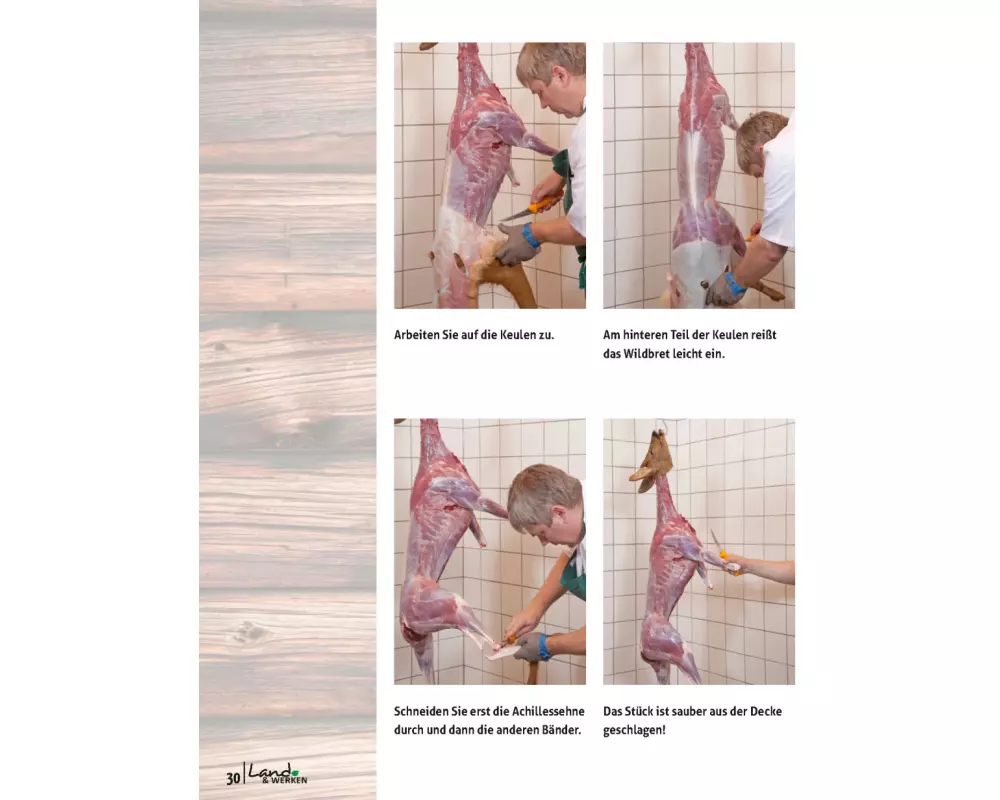 Arbeiten Sie auf die Keulen zu.

Am hinteren Teil der Keulen reißt das Wildbret leicht ein.

Schneiden Sie erst die Achillessehne durch und dann die anderen Bänder.

Das Stück ist sauber aus der Decke geschlagen!

30 | Land & WERKEN