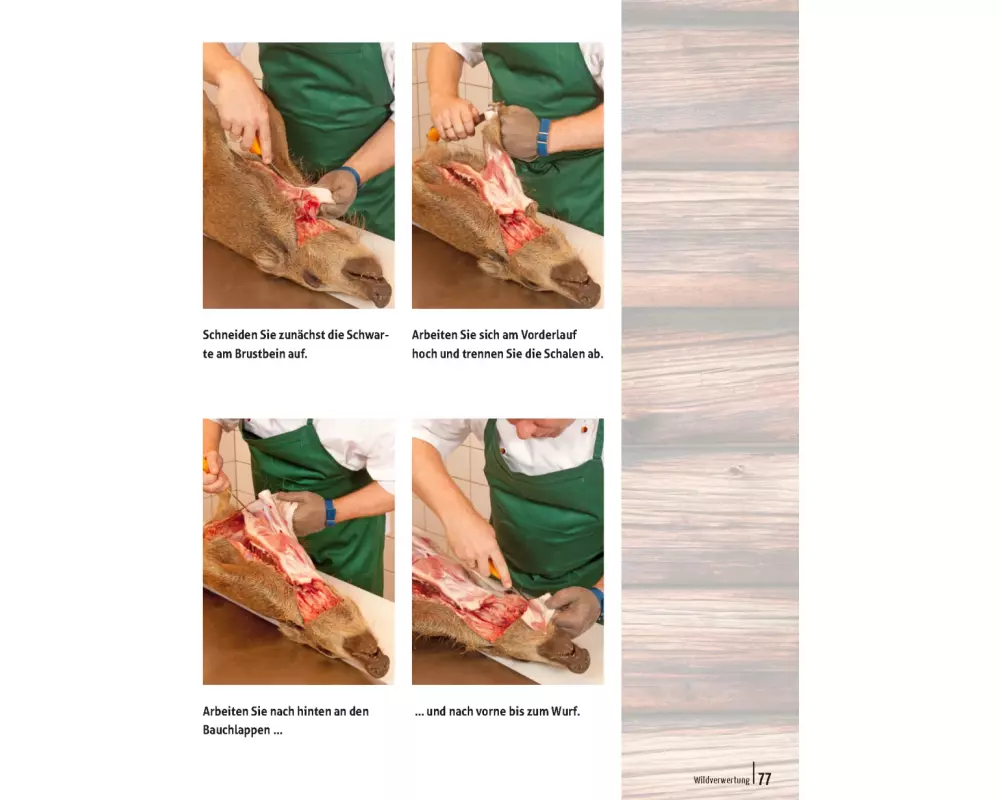 Schneiden Sie zunächst die Schwarte am Brustbein auf.

Arbeiten Sie sich am Vorderlauf hoch und trennen Sie die Schalen ab.

Arbeiten Sie nach hinten an den Bauchlappen …

… und nach vorne bis zum Wurf.

Wildverwertung | 77