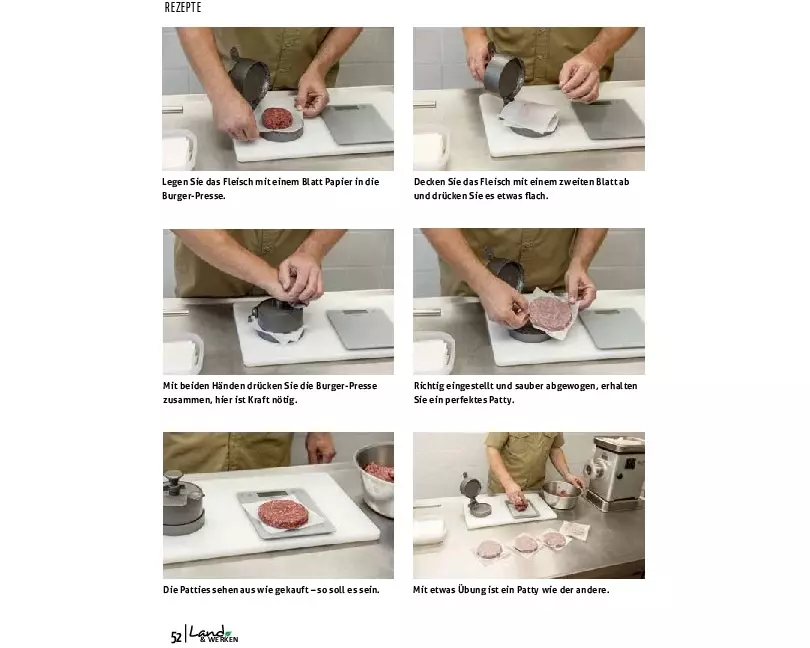 REZEPTE

Legen Sie das Fleisch mit einem Blatt Papier in die Burger-Presse.

Decken Sie das Fleisch mit einem zweiten Blatt ab und drücken Sie es etwas flach.

Mit beiden Händen drücken Sie die Burger-Presse zusammen, hier ist Kraft nötig.

Richtig eingestellt und sauber abgewogen, erhalten Sie ein perfektes Patty.

Die Patties sehen aus wie gekauft – so soll es sein.

Mit etwas Übung ist ein Patty wie der andere.

52 | Land & WERKEN