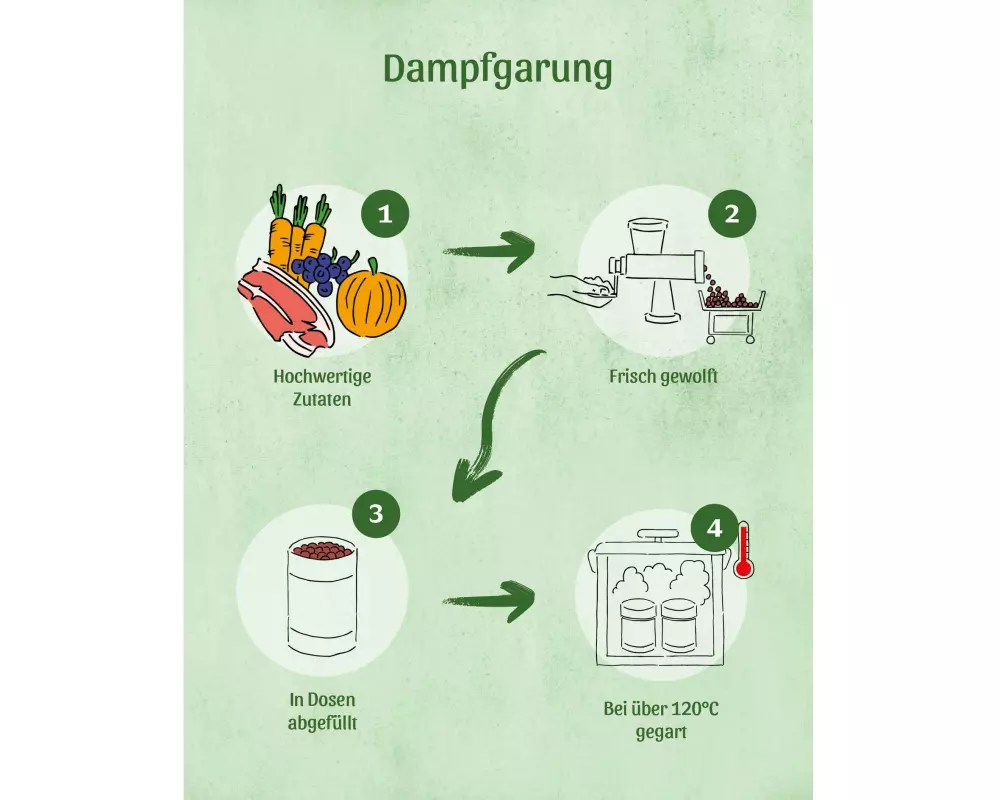 Dampfgarung

1
Hochwertige Zutaten

2
Frisch gewolft

3
In Dosen abgefüllt

4
Bei über 120°C gegart