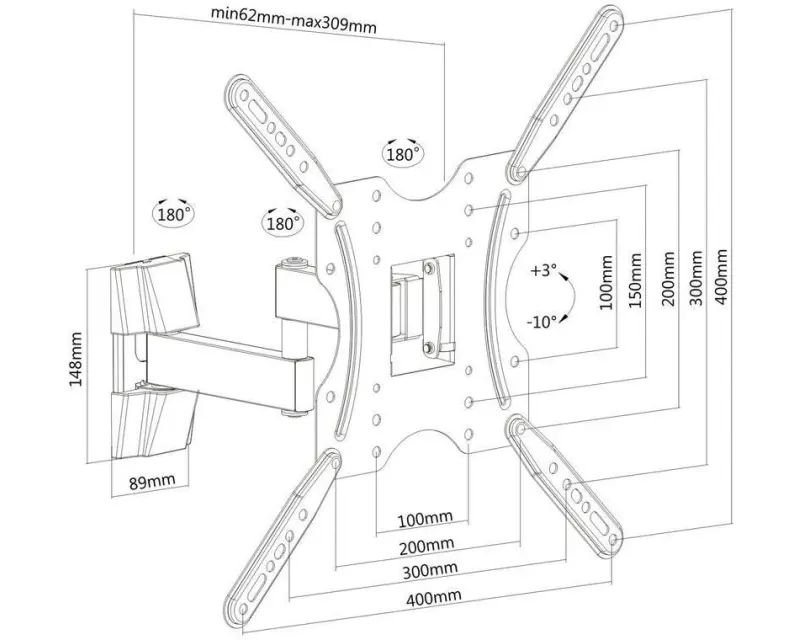 min62mm-max309mm

180°

180°

180°

+3°

-10°

100mm

150mm

200mm

300mm

400mm

148mm

89mm

100mm

200mm

300mm

400mm