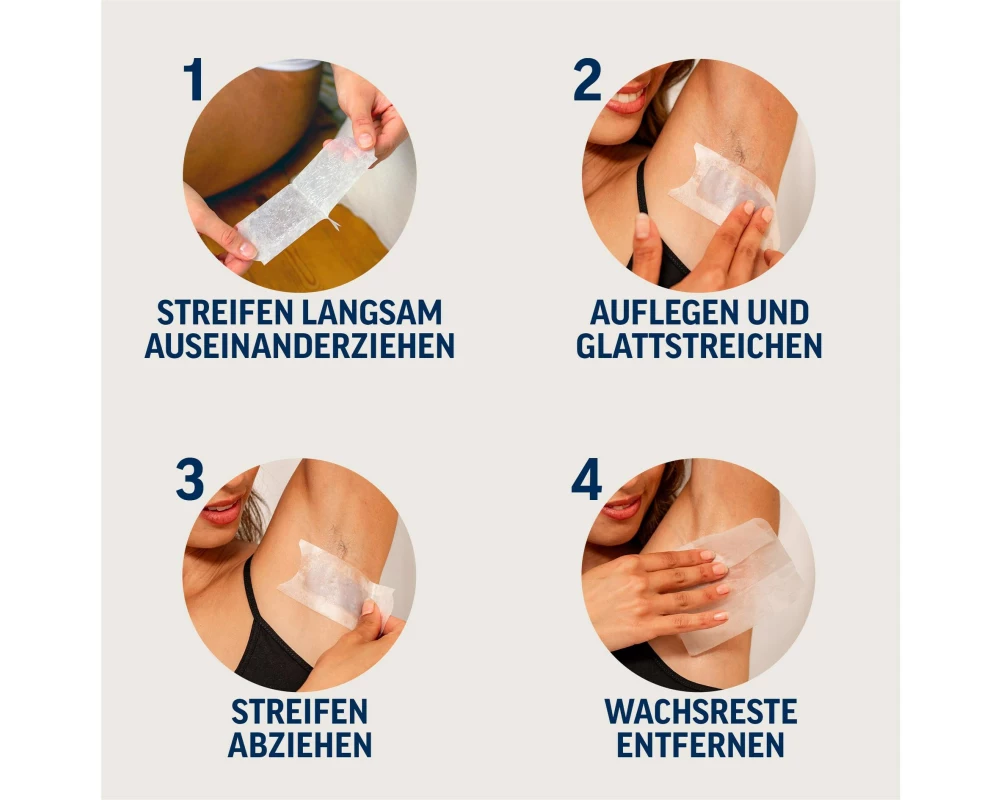 1

STREIFEN LANGSAM AUSEINANDERZIEHEN

2

AUFLEGEN UND GLATTSTREICHEN

3

STREIFEN ABZIEHEN

4

WACHSRESTE ENTFERNEN