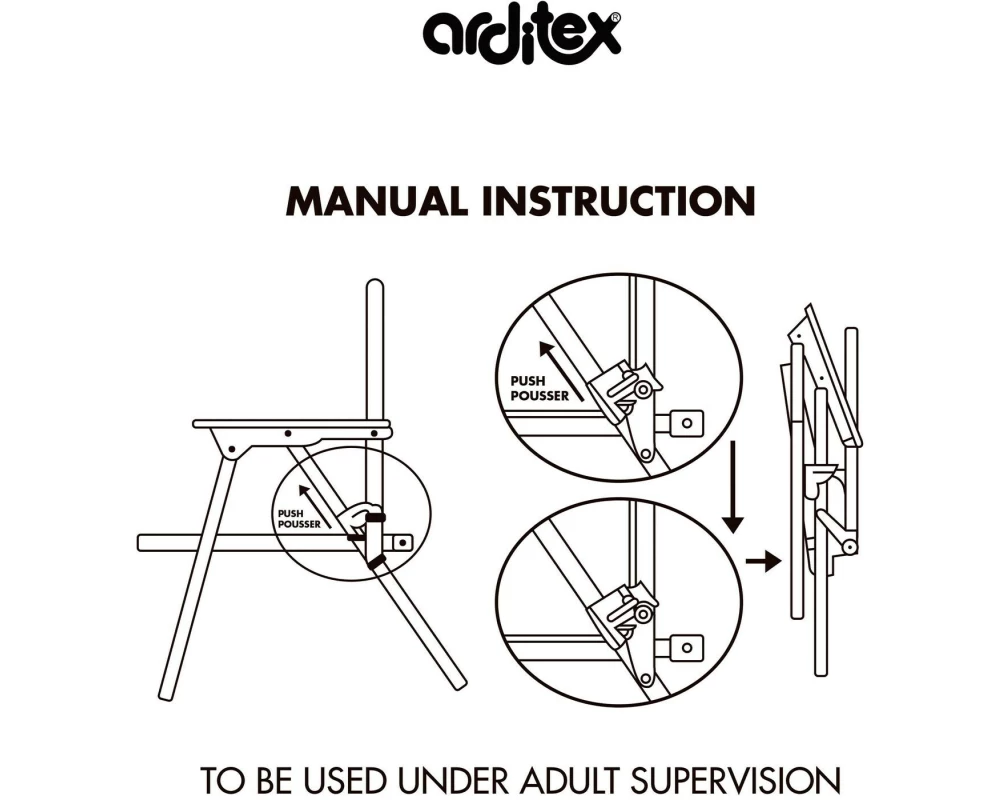 arditex®

MANUAL INSTRUCTION

PUSH
POUSSER

PUSH
POUSSER

TO BE USED UNDER ADULT SUPERVISION