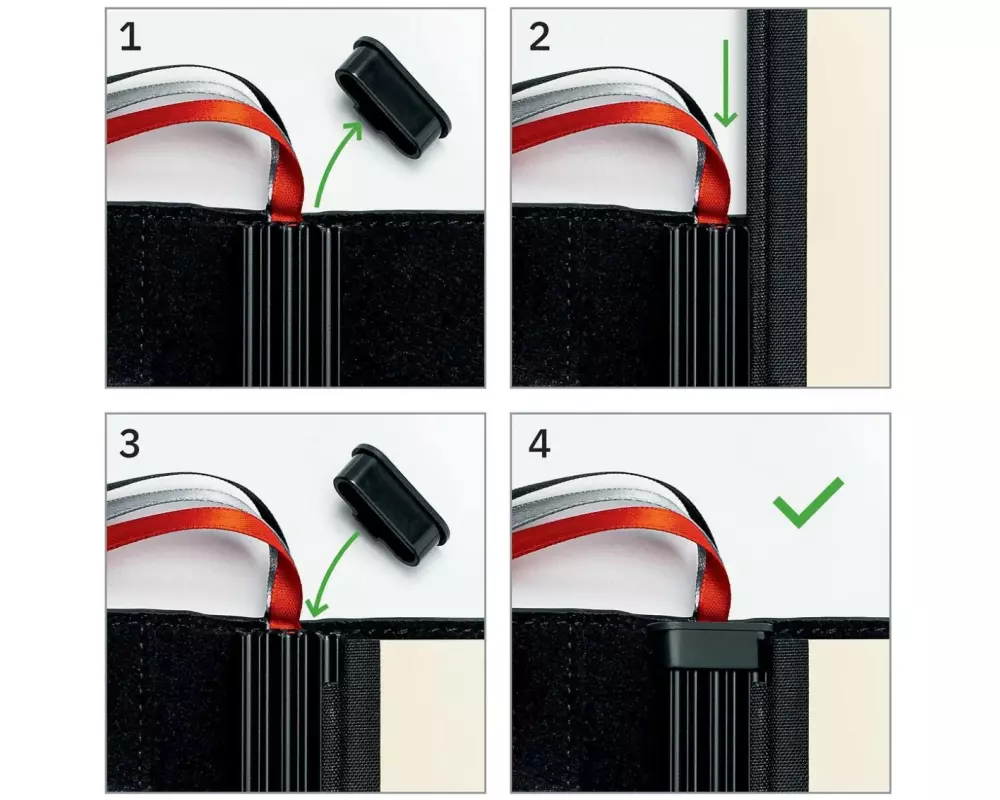 1

2

3

4