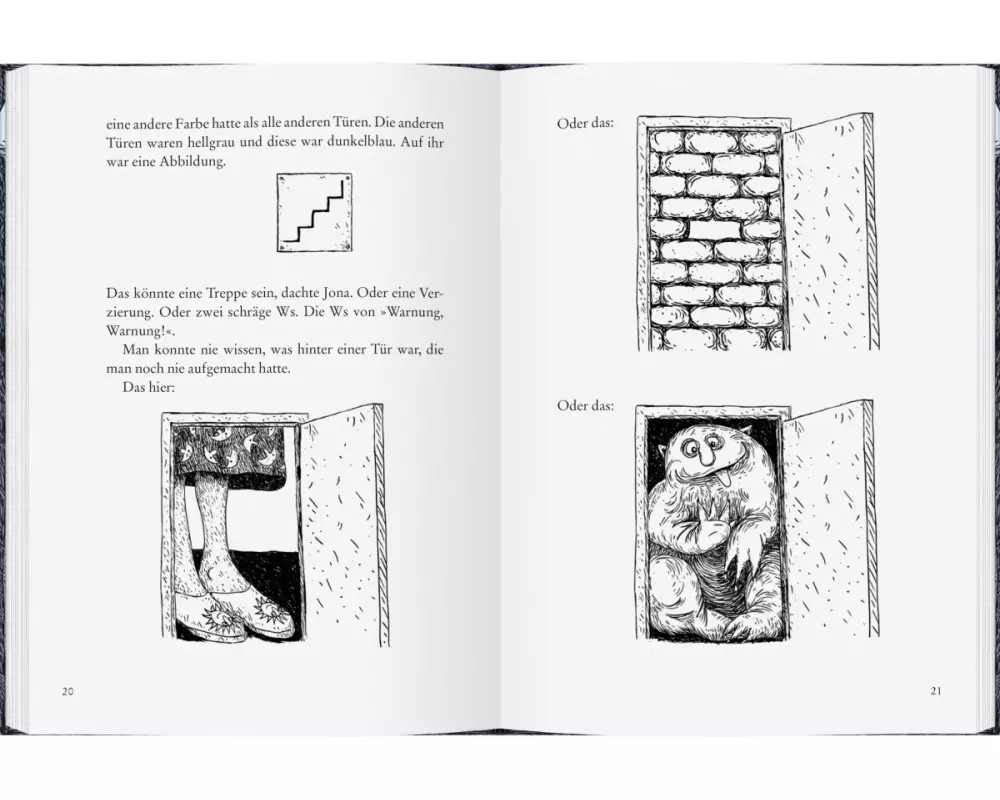 eine andere Farbe hatte als alle anderen Türen. Die anderen Türen waren hellgrau und diese war dunkelblau. Auf ihr war eine Abbildung.

Das könnte eine Treppe sein, dachte Jona. Oder eine Verzierung. Oder zwei schräge Ws. Die Ws von »Warnung, Warnung!«.

Man konnte nie wissen, was hinter einer Tür war, die man noch nie aufgemacht hatte.

Das hier:

20

Oder das:

Oder das:

21