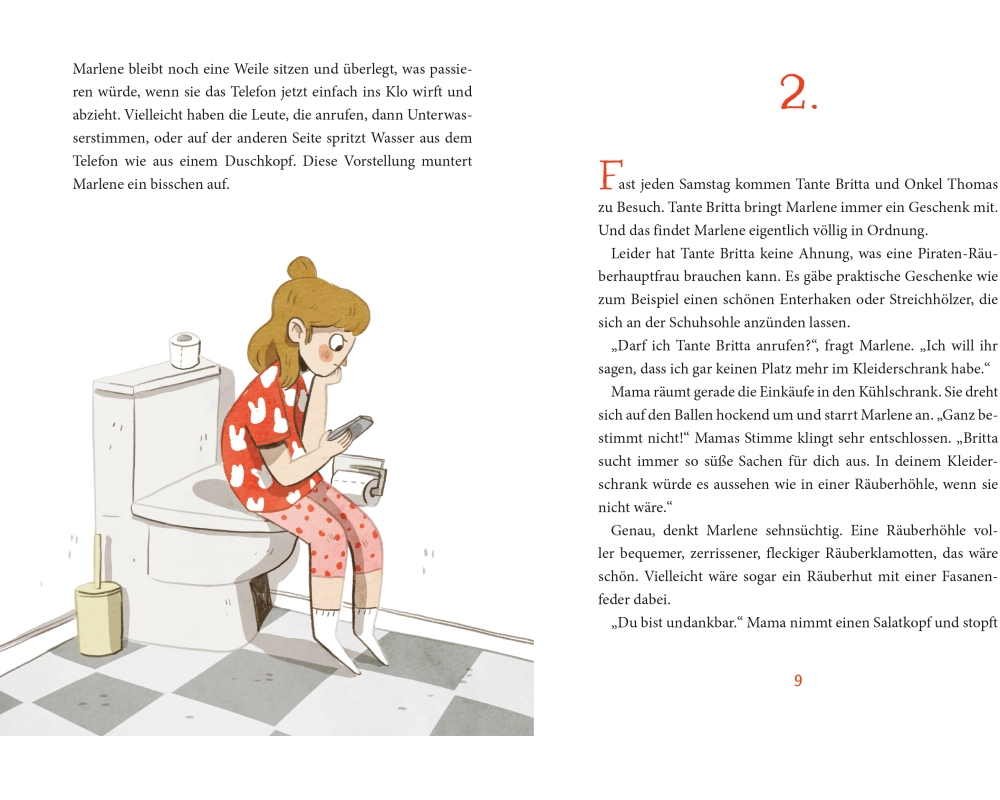 Marlene bleibt noch eine Weile sitzen und überlegt, was passieren würde, wenn sie das Telefon jetzt einfach ins Klo wirft und abzieht. Vielleicht haben die Leute, die anrufen, dann Unterwasserstimmen, oder auf der anderen Seite spritzt Wasser aus dem Telefon wie aus einem Duschkopf. Diese Vorstellung muntert Marlene ein bisschen auf.

2.

Fast jeden Samstag kommen Tante Britta und Onkel Thomas zu Besuch. Tante Britta bringt Marlene immer ein Geschenk mit. Und das findet Marlene eigentlich völlig in Ordnung.

Leider hat Tante Britta keine Ahnung, was eine Piraten-Räuberhauptfrau brauchen kann. Es gäbe praktische Geschenke wie zum Beispiel einen schönen Enterhaken oder Streichhölzer, die sich an der Schuhsohle anzünden lassen.

„Darf ich Tante Britta anrufen?“, fragt Marlene. „Ich will ihr sagen, dass ich gar keinen Platz mehr im Kleiderschrank habe.“

Mama räumt gerade die Einkäufe in den Kühlschrank. Sie dreht sich auf den Ballen hockend um und starrt Marlene an. „Ganz bestimmt nicht!“ Mamas Stimme klingt sehr entschlossen. „Britta sucht immer so süße Sachen für dich aus. In deinem Kleiderschrank würde es aussehen wie in einer Räuberhöhle, wenn sie nicht wäre.“

Genau, denkt Marlene sehnsüchtig. Eine Räuberhöhle voller bequemer, zerrissener, fleckiger Räuberklamotten, das wäre schön. Vielleicht wäre sogar ein Räuberhut mit einer Fasanenfeder dabei.

„Du bist undankbar.“ Mama nimmt einen Salatkopf und stopft

9