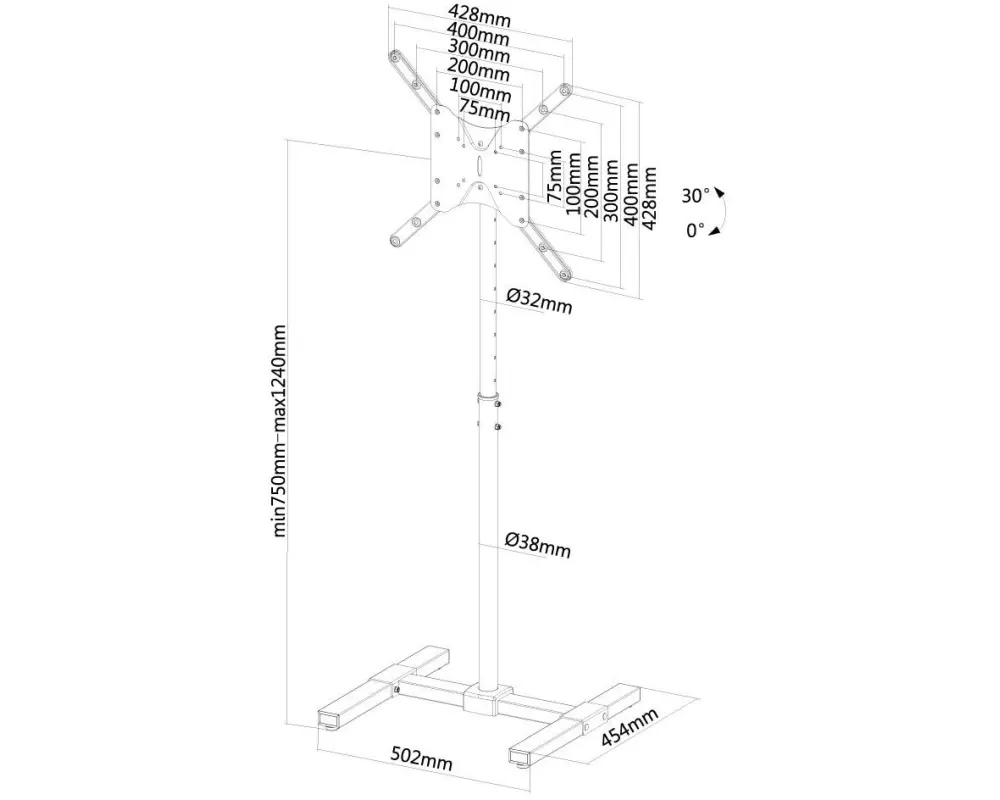 428mm
400mm
300mm
200mm
100mm
75mm

75mm
100mm
200mm
300mm
400mm
428mm

30°
0°

Ø32mm

min750mm–max1240mm

Ø38mm

502mm
454mm