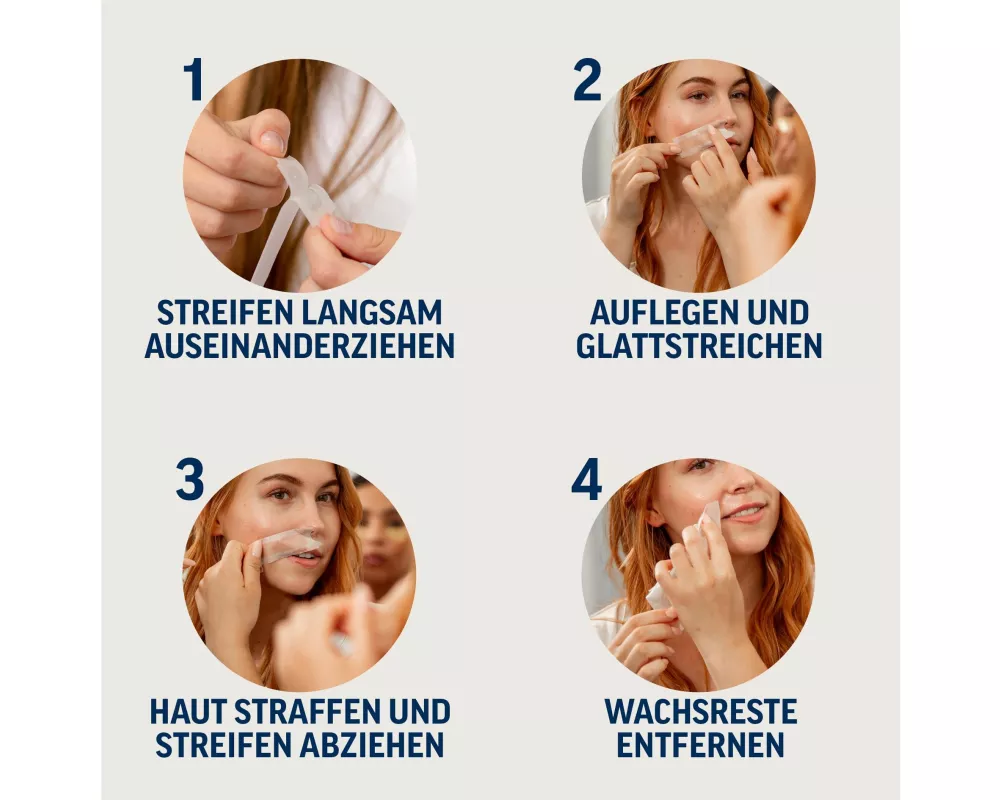 1
STREIFEN LANGSAM AUSEINANDERZIEHEN

2
AUFLEGEN UND GLATTSTREICHEN

3
HAUT STRAFFEN UND STREIFEN ABZIEHEN

4
WACHSRESTE ENTFERNEN