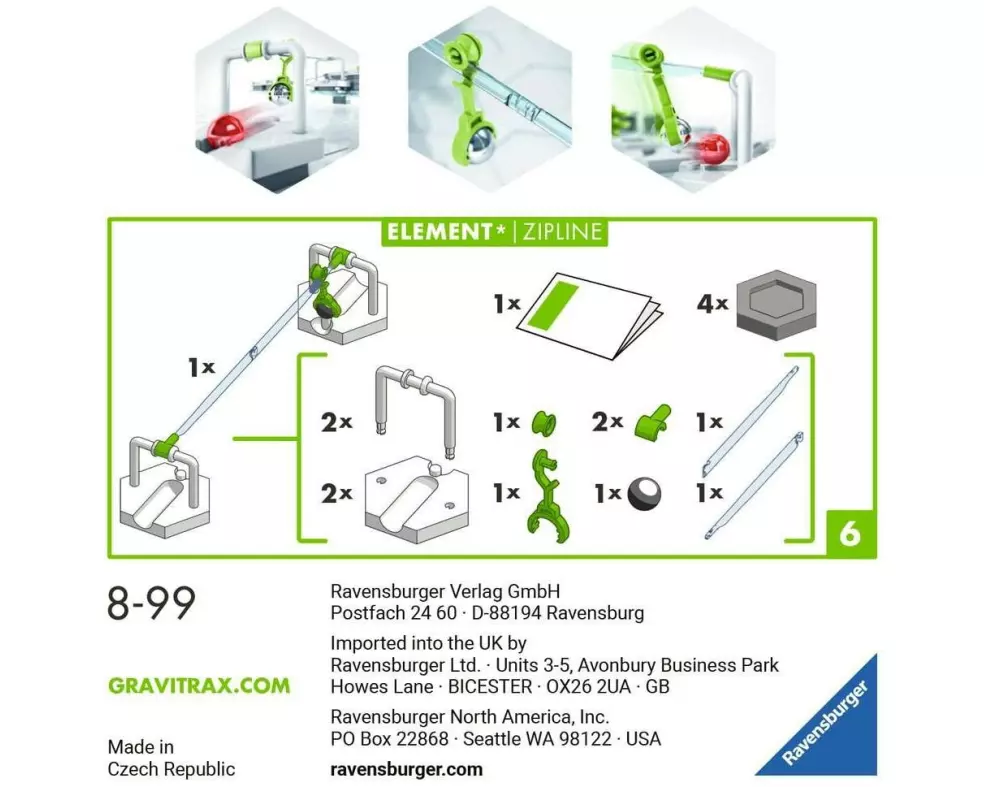 ELEMENT* | ZIPLINE

1x

1x

4x

2x

1x

2x

1x

2x

1x

1x

1x

6

8-99

GRAVITRAX.COM

Made in
Czech Republic

Ravensburger Verlag GmbH
Postfach 24 60 · D-88194 Ravensburg

Imported into the UK by
Ravensburger Ltd. · Units 3-5, Avonbury Business Park
Howes Lane · BICESTER · OX26 2UA · GB

Ravensburger North America, Inc.
PO Box 22868 · Seattle WA 98122 · USA

ravensburger.com

Ravensburger