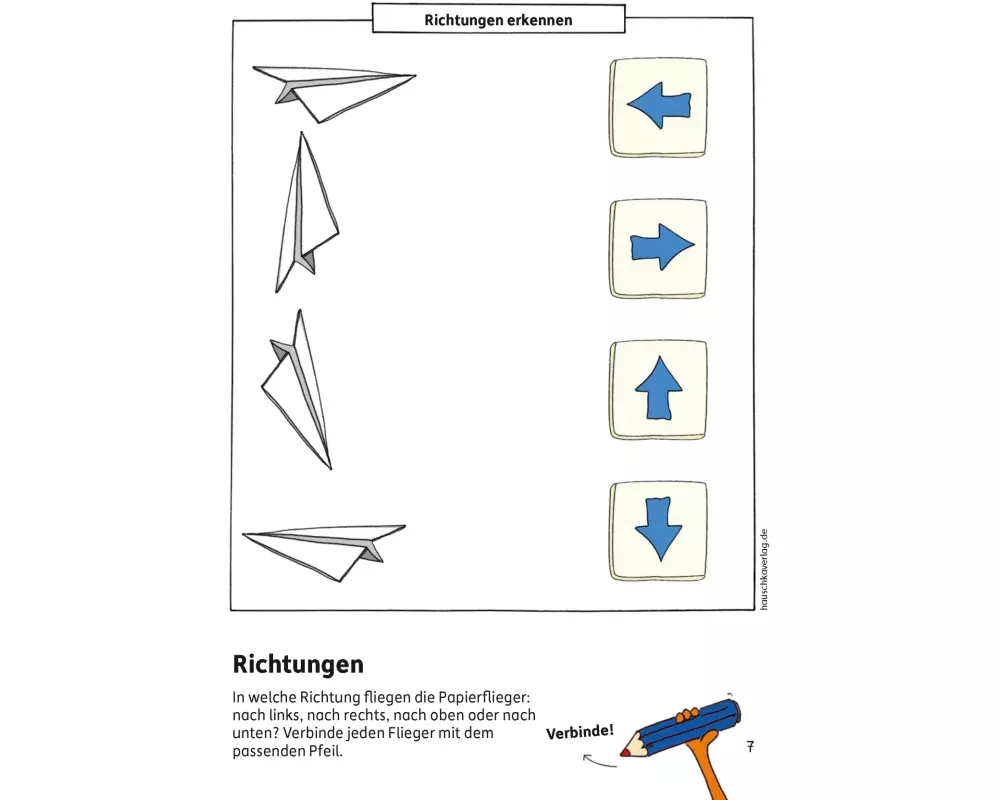 Richtungen erkennen

hauschkaverlag.de

Richtungen

In welche Richtung fliegen die Papierflieger: nach links, nach rechts, nach oben oder nach unten? Verbinde jeden Flieger mit dem passenden Pfeil.

Verbinde!

7