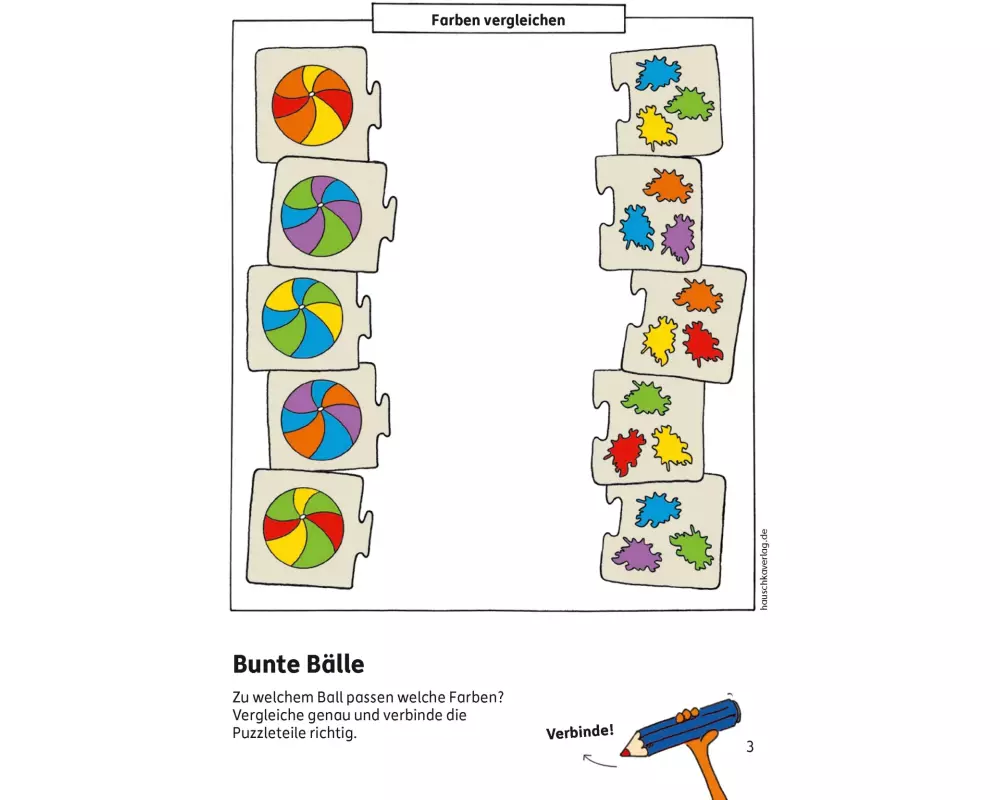 Farben vergleichen

hauschkaverlag.de

Bunte Bälle

Zu welchem Ball passen welche Farben? Vergleiche genau und verbinde die Puzzleteile richtig.

Verbinde!

3