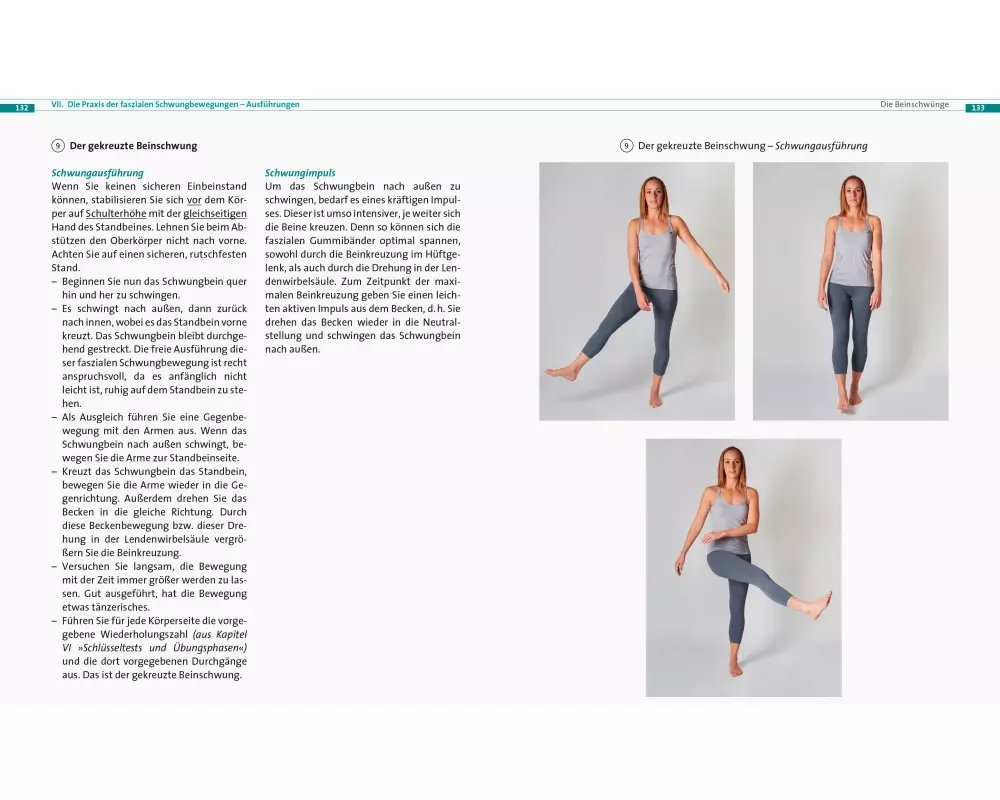 132 VII. Die Praxis der faszialen Schwungbewegungen – Ausführungen

9 Der gekreuzte Beinschwung

Schwungausführung
Wenn Sie keinen sicheren Einbeinstand können, stabilisieren Sie sich vor dem Körper auf Schulterhöhe mit der gleichseitigen Hand des Standbeines. Lehnen Sie beim Abstützen den Oberkörper nicht nach vorne. Achten Sie auf einen sicheren, rutschfesten Stand.
– Beginnen Sie nun das Schwungbein quer hin und her zu schwingen.
– Es schwingt nach außen, dann zurück nach innen, wobei es das Standbein vorne kreuzt. Das Schwungbein bleibt durchgehend gestreckt. Die freie Ausführung dieser faszialen Schwungbewegung ist recht anspruchsvoll, da es anfänglich nicht leicht ist, ruhig auf dem Standbein zu stehen.
– Als Ausgleich führen Sie eine Gegenbewegung mit den Armen aus. Wenn das Schwungbein nach außen schwingt, bewegen Sie die Arme zur Standbeinseite.
– Kreuzt das Schwungbein das Standbein, bewegen Sie die Arme wieder in die Gegenrichtung. Außerdem drehen Sie das Becken in die gleiche Richtung. Durch diese Beckenbewegung bzw. dieser Drehung in der Lendenwirbelsäule vergrößern Sie die Beinkreuzung.
– Versuchen Sie langsam, die Bewegung mit der Zeit immer größer werden zu lassen. Gut ausgeführt, hat die Bewegung etwas tänzerisches.
– Führen Sie für jede Körperseite die vorgegebene Wiederholungszahl (aus Kapitel VI »Schlüsseltests und Übungsphasen«) und die dort vorgegebenen Durchgänge aus. Das ist der gekreuzte Beinschwung.

Schwungimpuls
Um das Schwungbein nach außen zu schwingen, bedarf es eines kräftigen Impulses. Dieser ist umso intensiver, je weiter sich die Beine kreuzen. Denn so können sich die faszialen Gummibänder optimal spannen, sowohl durch die Beinkreuzung im Hüftgelenk, als auch durch die Drehung in der Lendenwirbelsäule. Zum Zeitpunkt der maximalen Beinkreuzung geben Sie einen leichten aktiven Impuls aus dem Becken, d. h. Sie drehen das Becken wieder in die Neutralstellung und schwingen das Schwungbein nach außen.

Die Beinschwünge 133

9 Der gekreuzte Beinschwung – Schwungausführung