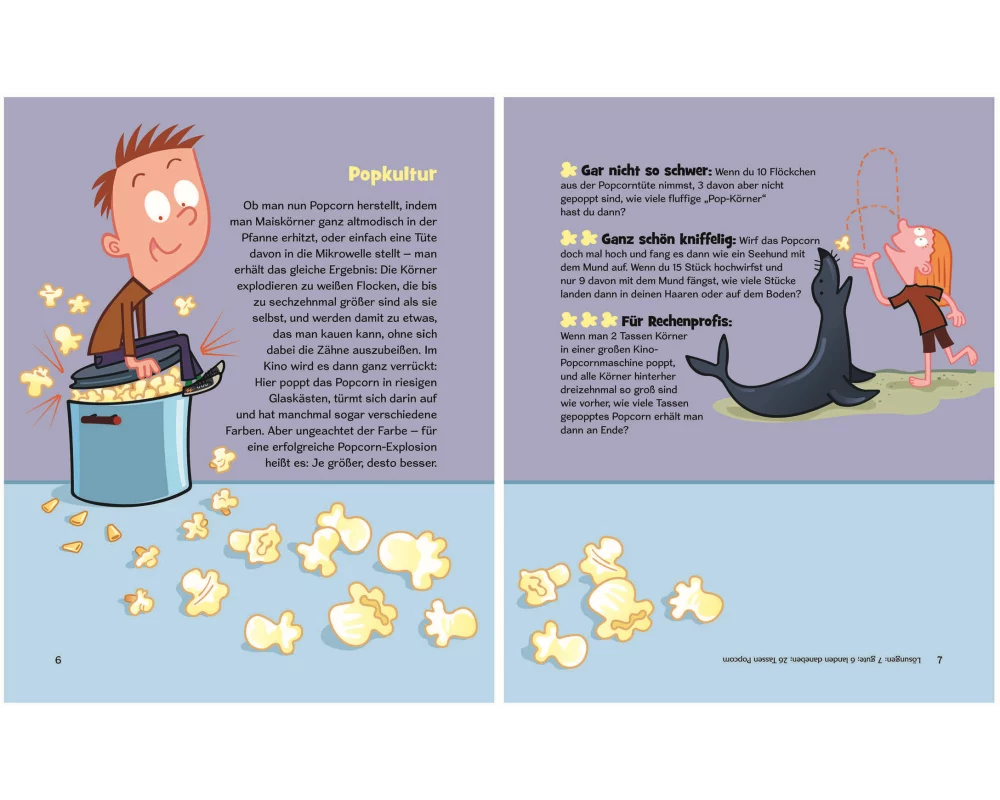 Popkultur

Ob man nun Popcorn herstellt, indem man Maiskörner ganz altmodisch in der Pfanne erhitzt, oder einfach eine Tüte davon in die Mikrowelle stellt – man erhält das gleiche Ergebnis: Die Körner explodieren zu weißen Flocken, die bis zu sechzehnmal größer sind als sie selbst, und werden damit zu etwas, das man kauen kann, ohne sich dabei die Zähne auszubeißen. Im Kino wird es dann ganz verrückt: Hier poppt das Popcorn in riesigen Glaskästen, türmt sich darin auf und hat manchmal sogar verschiedene Farben. Aber ungeachtet der Farbe – für eine erfolgreiche Popcorn-Explosion heißt es: Je größer, desto besser.

6

Gar nicht so schwer: Wenn du 10 Flöckchen aus der Popcorntüte nimmst, 3 davon aber nicht gepoppt sind, wie viele fluffige „Pop-Körner" hast du dann?

Ganz schön kniffelig: Wirf das Popcorn doch mal hoch und fang es dann wie ein Seehund mit dem Mund auf. Wenn du 15 Stück hochwirfst und nur 9 davon mit dem Mund fängst, wie viele Stücke landen dann in deinen Haaren oder auf dem Boden?

Für Rechenprofis: Wenn man 2 Tassen Körner in einer großen Kino-Popcornmaschine poppt, und alle Körner hinterher dreizehnmal so groß sind wie vorher, wie viele Tassen gepopptes Popcorn erhält man dann an Ende?

Lösungen: 7 gute; 6 landen daneben; 26 Tassen Popcorn

7