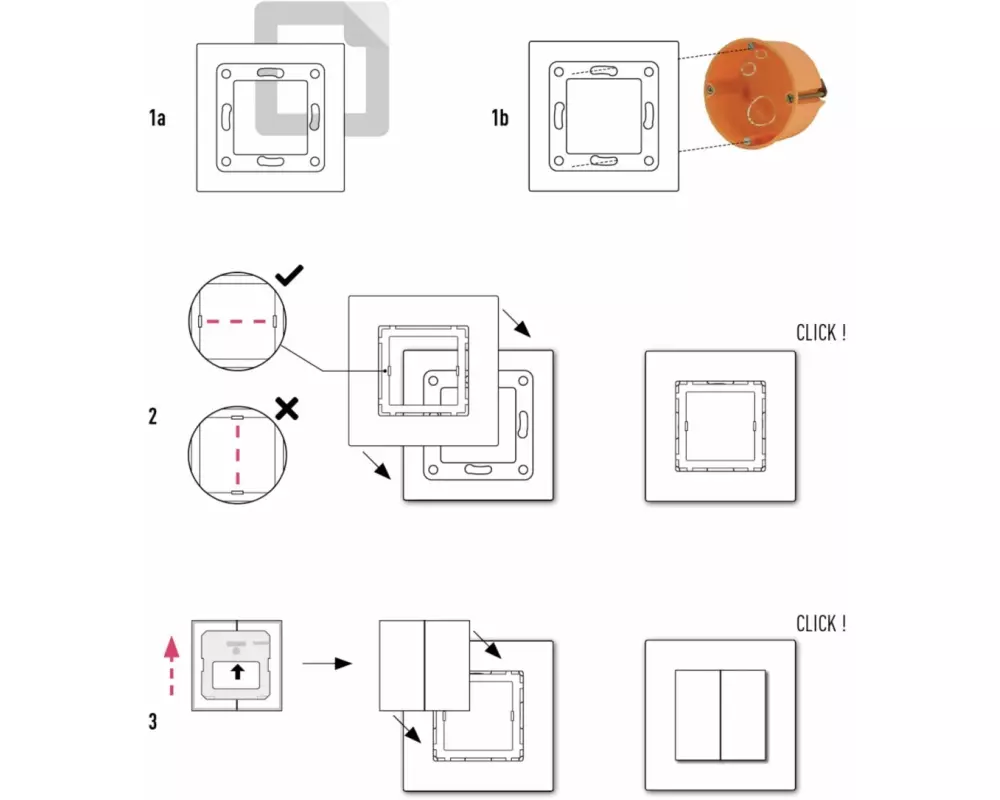 1a

1b

2

CLICK !

3

CLICK !