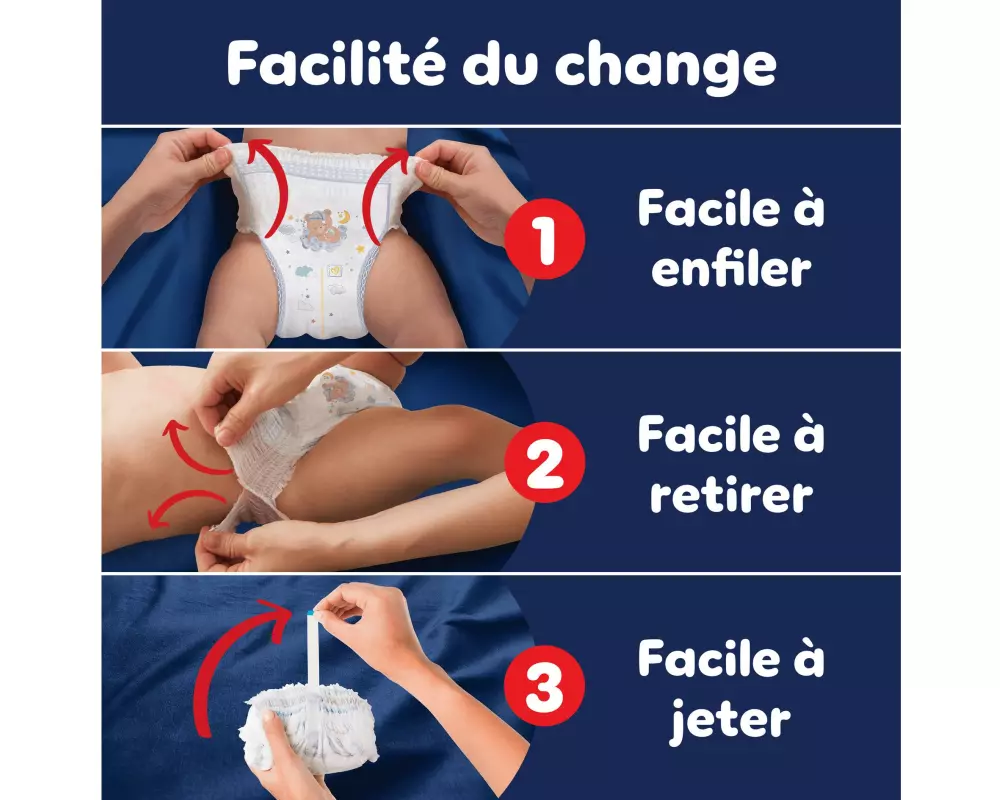 Facilité du change

1
Facile à enfiler

2
Facile à retirer

3
Facile à jeter