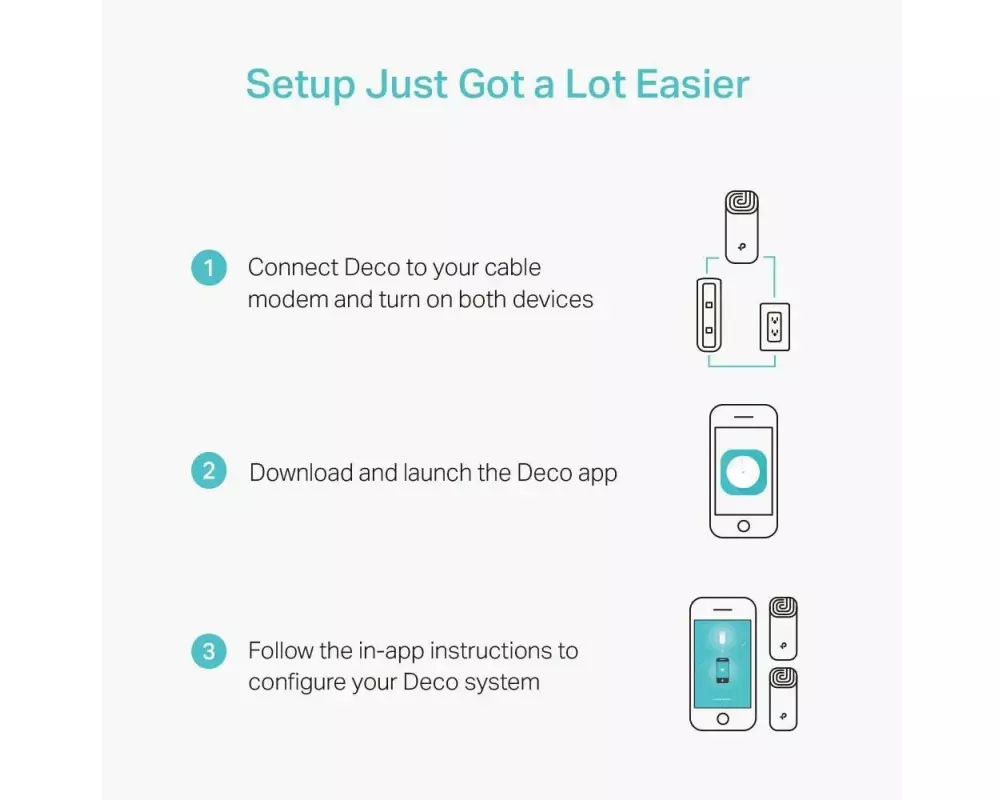 Setup Just Got a Lot Easier

1 Connect Deco to your cable modem and turn on both devices

2 Download and launch the Deco app

3 Follow the in-app instructions to configure your Deco system