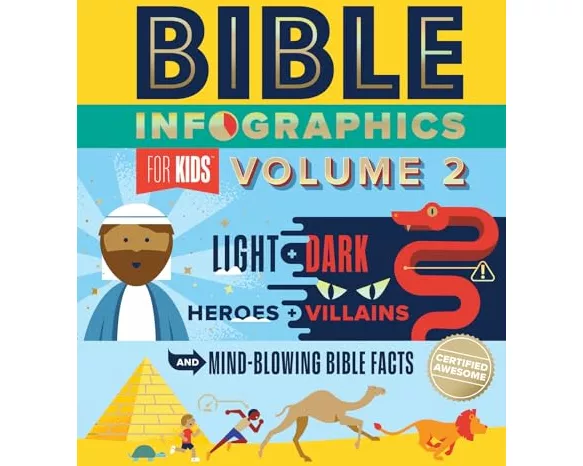 BIBLE

INFOGRAPHICS

FOR KIDS™ VOLUME 2

LIGHT + DARK

HEROES + VILLAINS

AND MIND-BLOWING BIBLE FACTS

CERTIFIED AWESOME