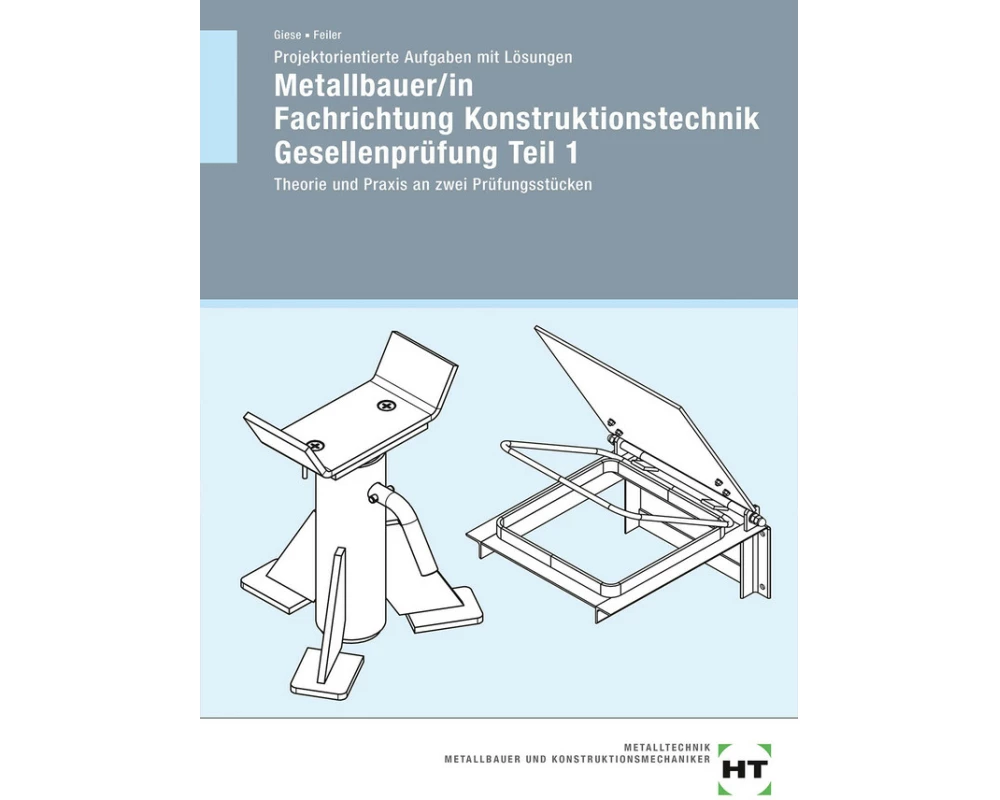 Giese • Feiler

Projektorientierte Aufgaben mit Lösungen

Metallbauer/in
Fachrichtung Konstruktionstechnik
Gesellenprüfung Teil 1

Theorie und Praxis an zwei Prüfungsstücken

METALLTECHNIK
METALLBAUER UND KONSTRUKTIONSMECHANIKER

HT