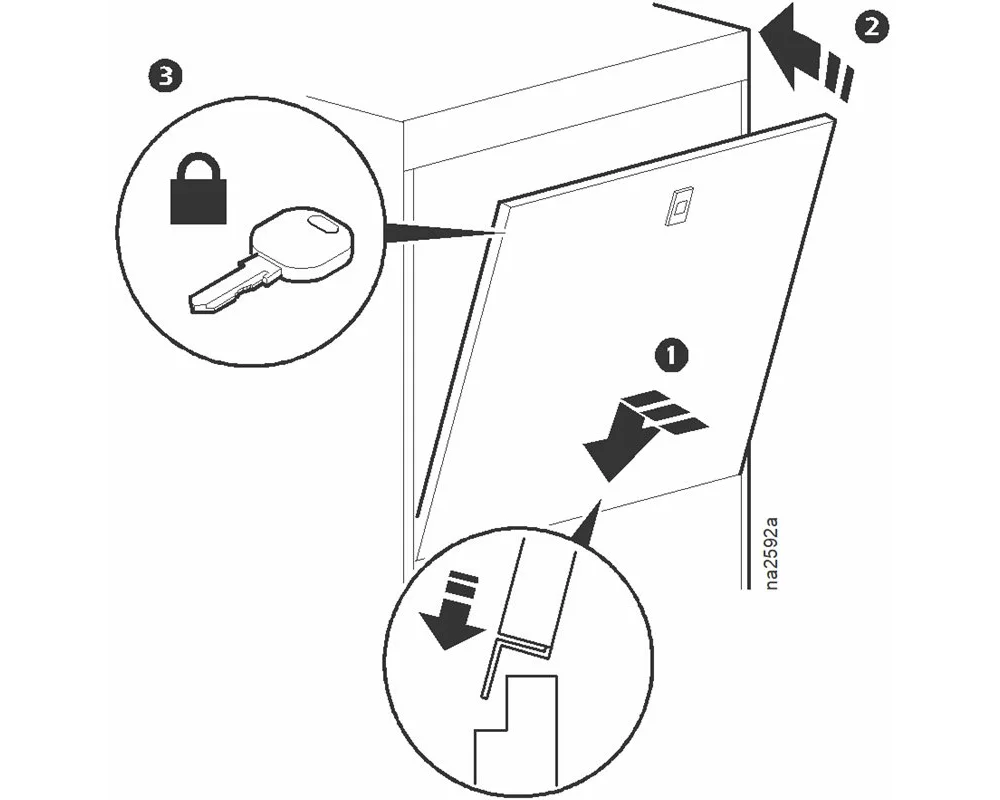 3
2
1
na2592a