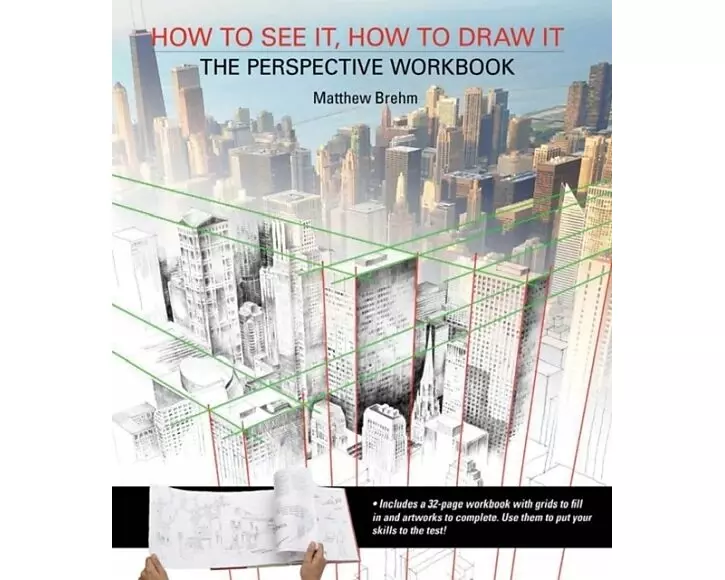 HOW TO SEE IT, HOW TO DRAW IT
THE PERSPECTIVE WORKBOOK
Matthew Brehm

• Includes a 32-page workbook with grids to fill in and artworks to complete. Use them to put your skills to the test!